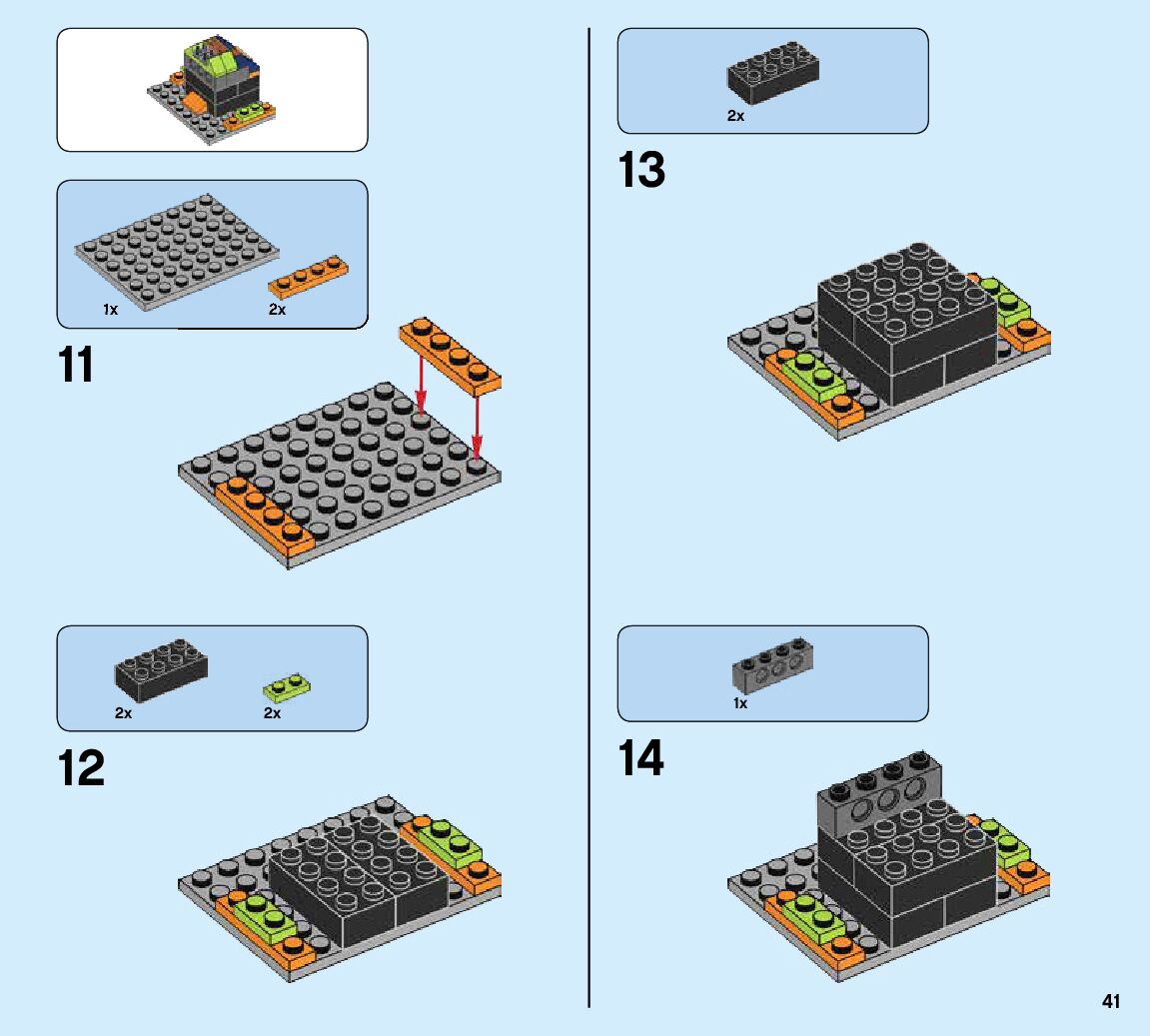 1x

2x

11

2x

2x

12

2x

13

1x

14

41