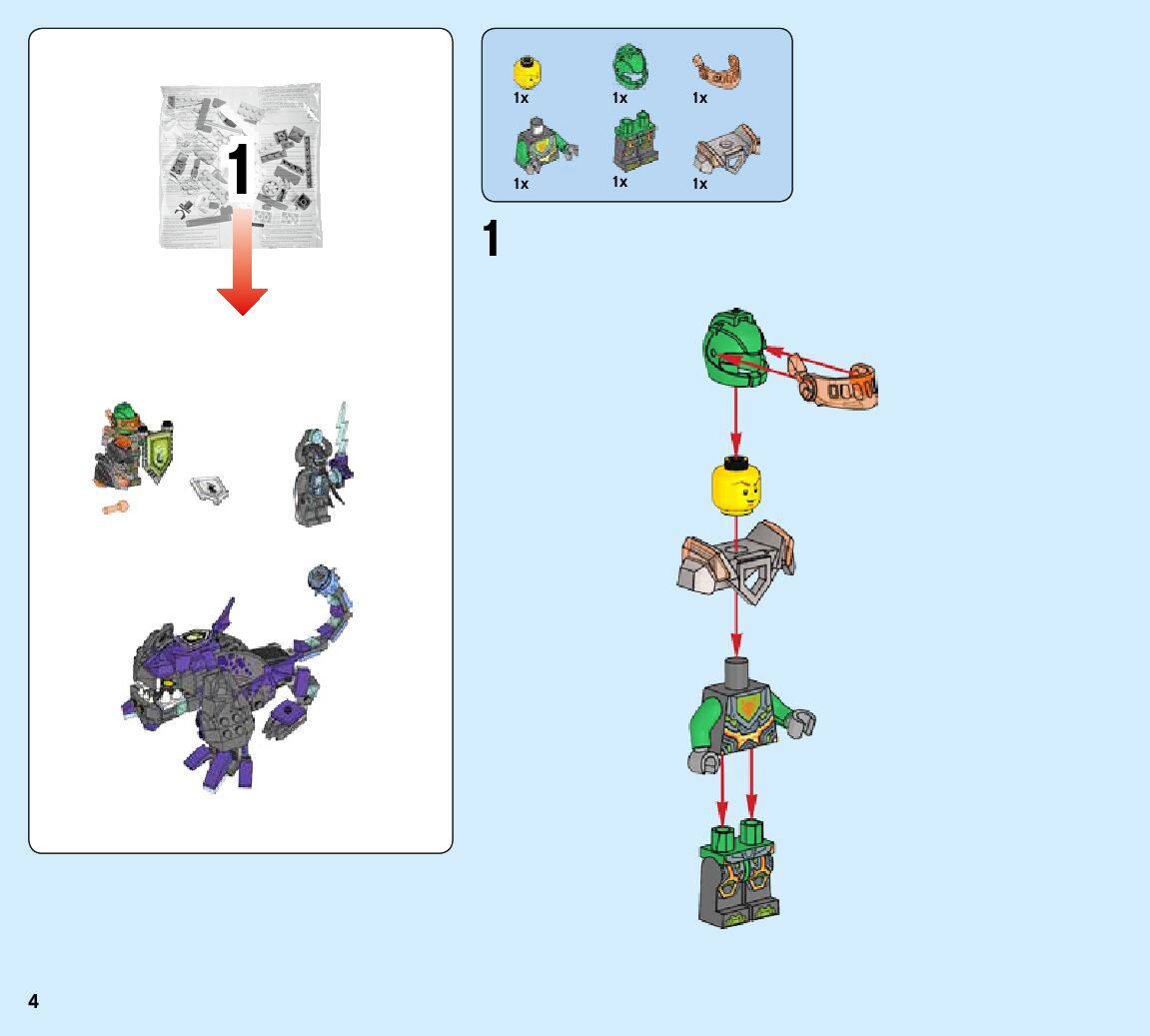 1

1x
1x
1x
1x
1x
1x

1

4