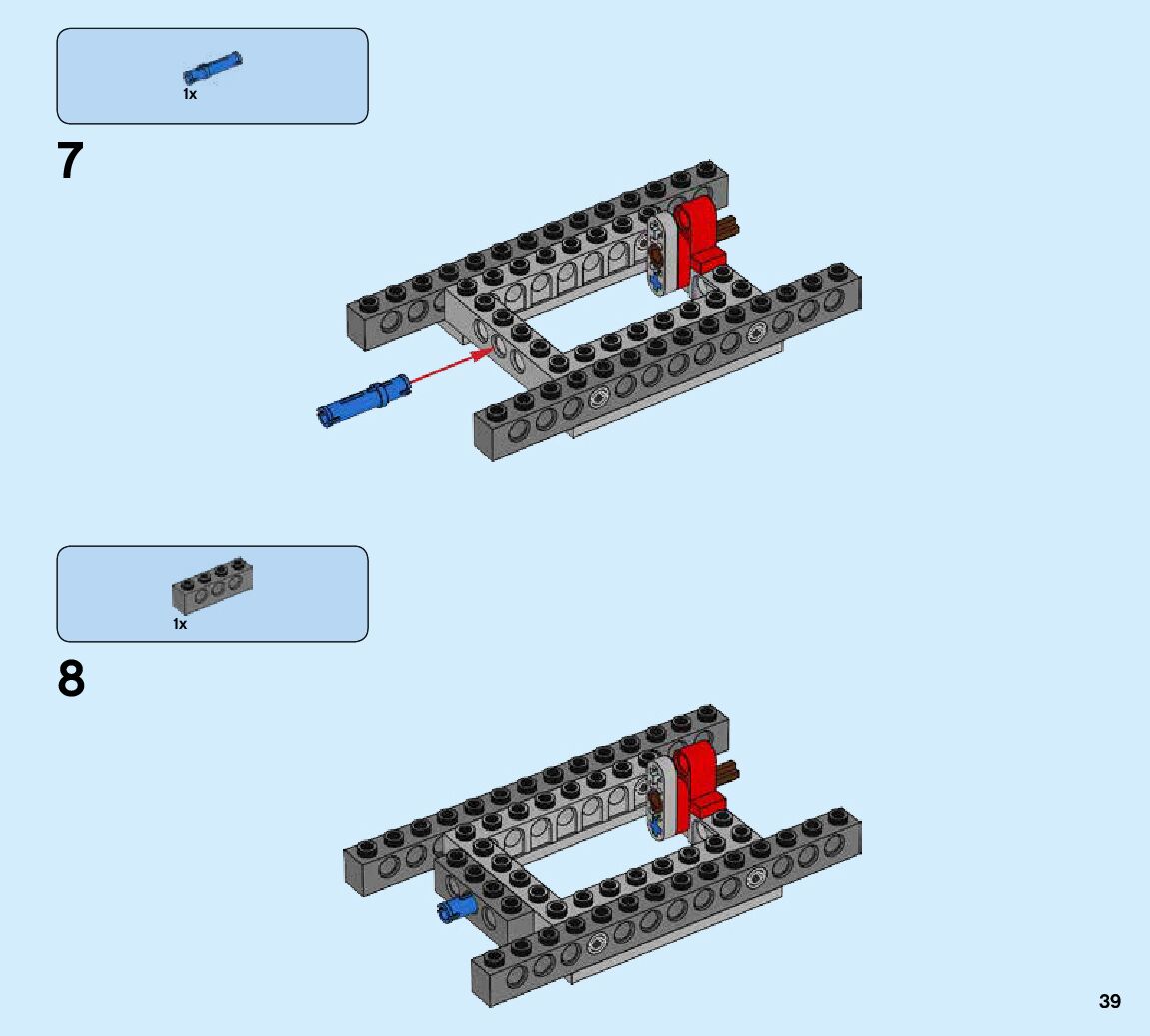 1x

7

1x

8

39