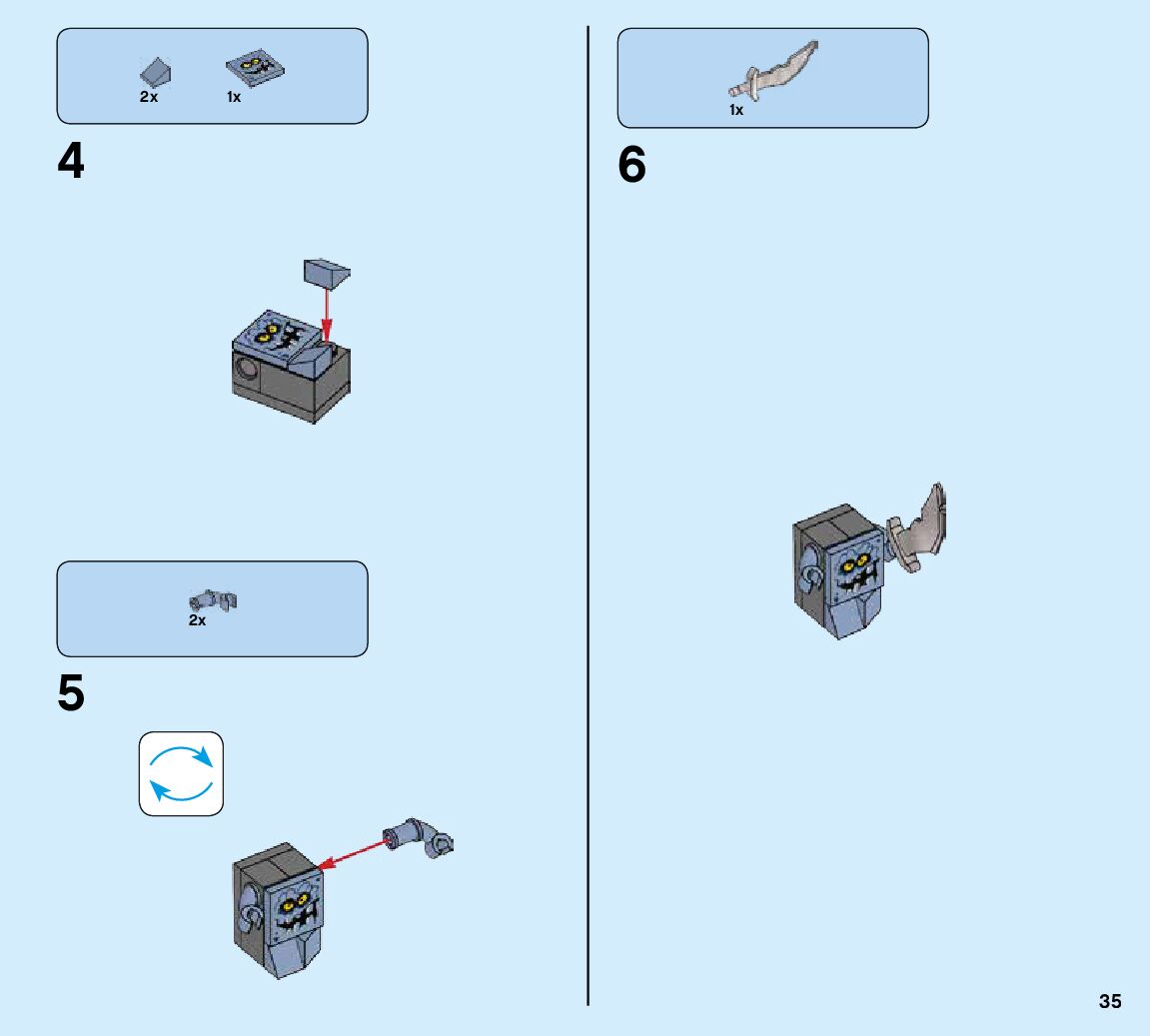 2x 1x

4

2x

5

1x

6

35