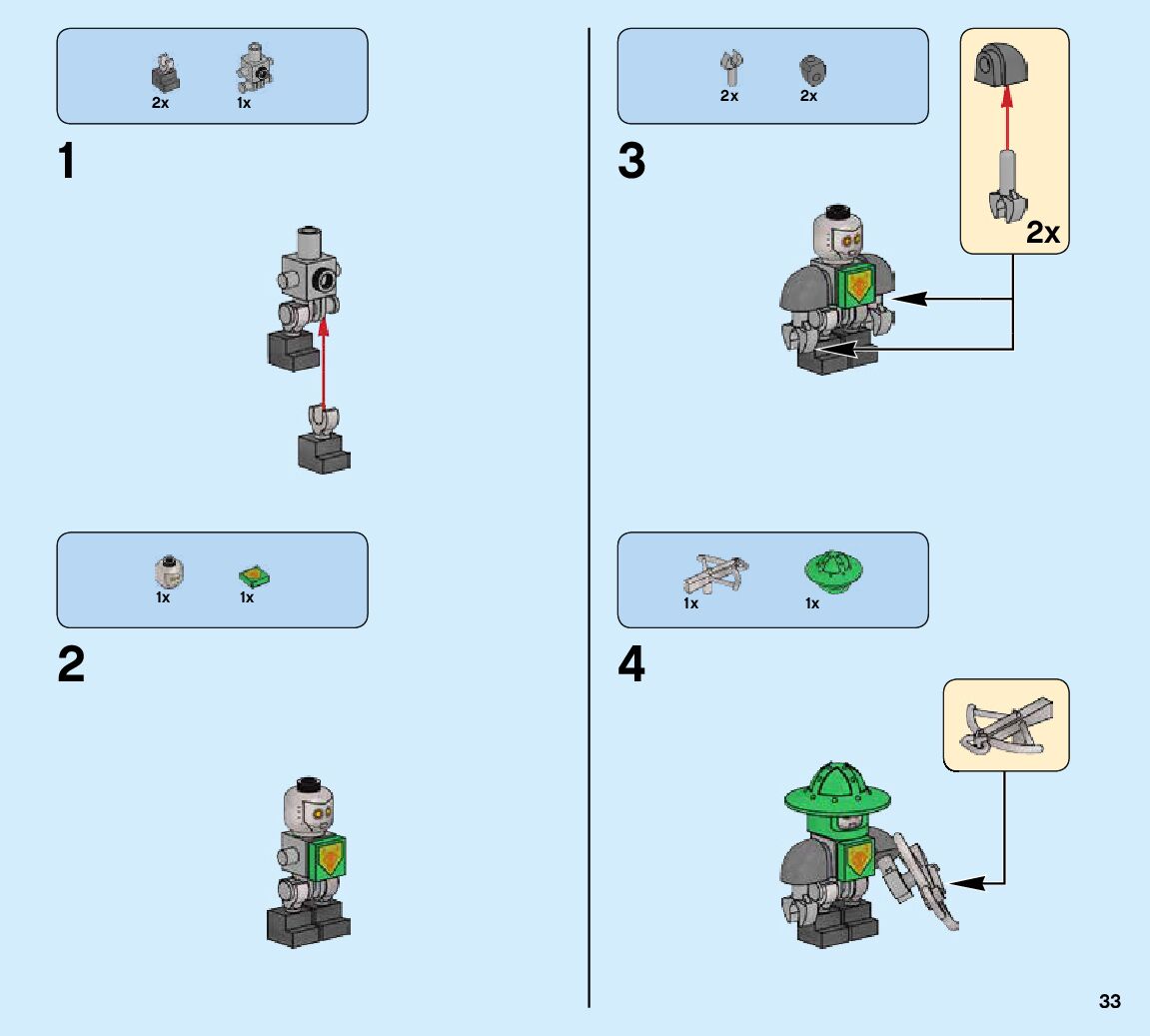 2x 1x

1

1x 1x

2

2x 2x

3

2x

1x 1x

4

33