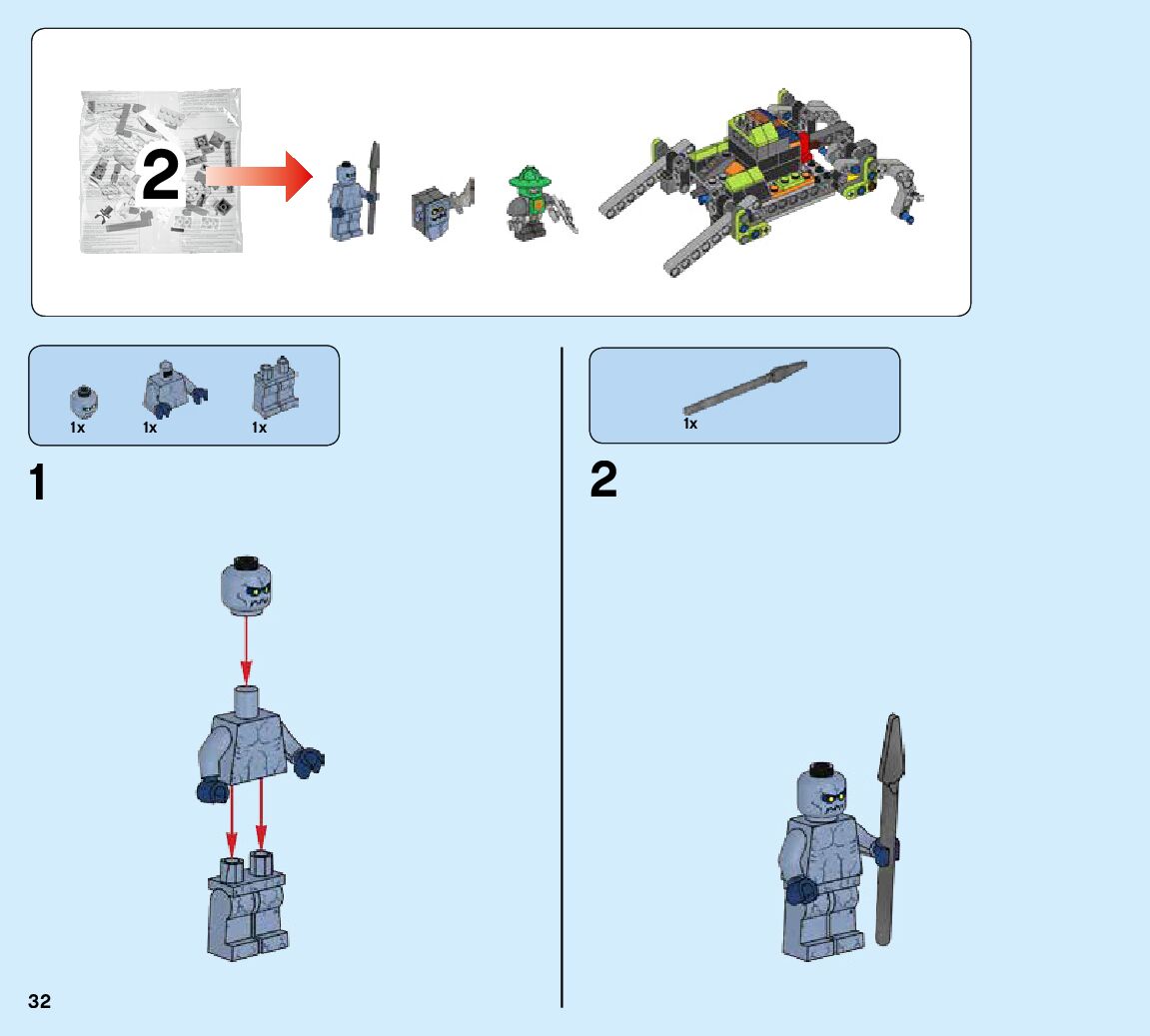 2

1x 1x 1x

1

1x

2

32