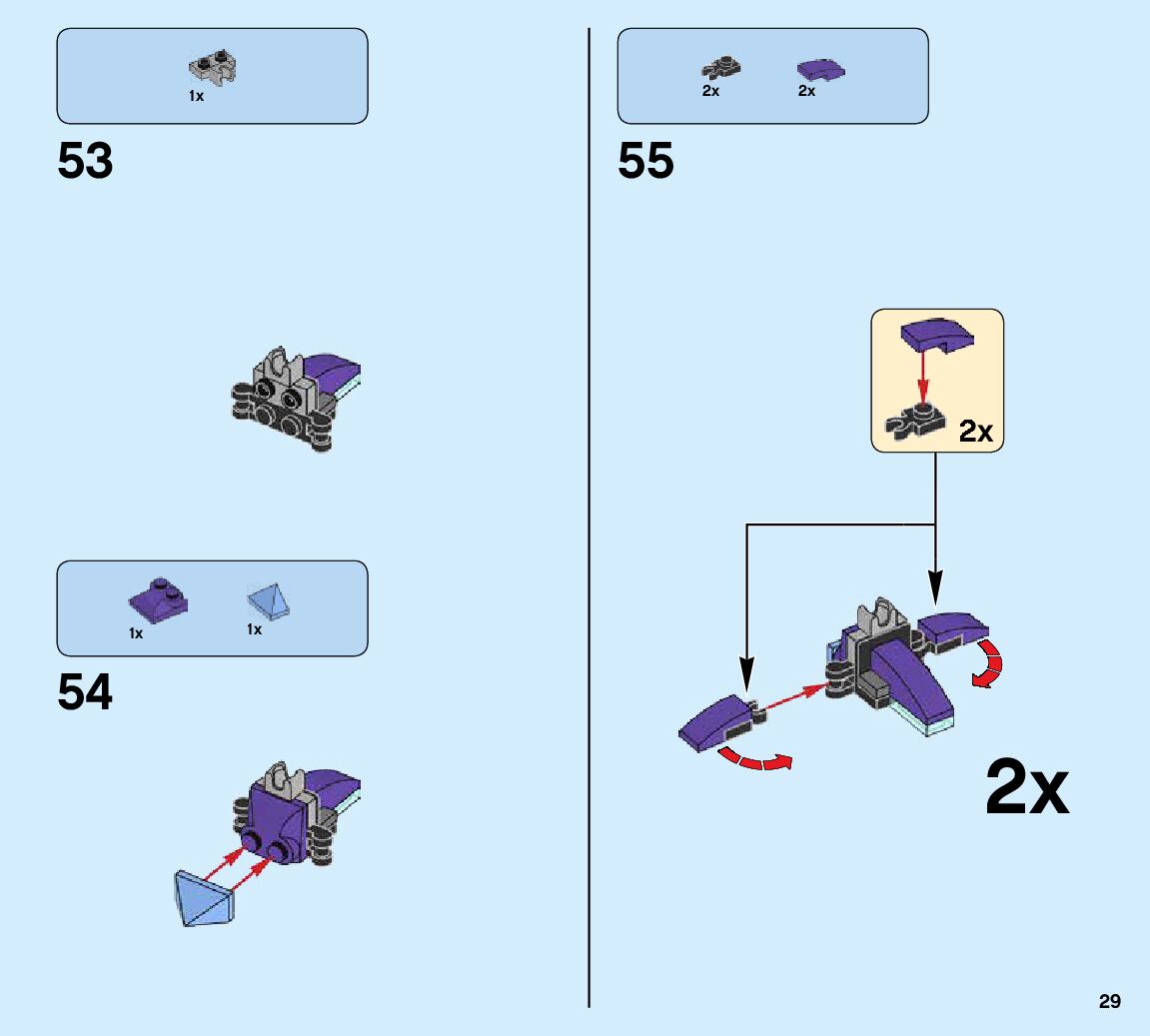 1x

53

1x

1x

54

2x

2x

55

2x

2x

29