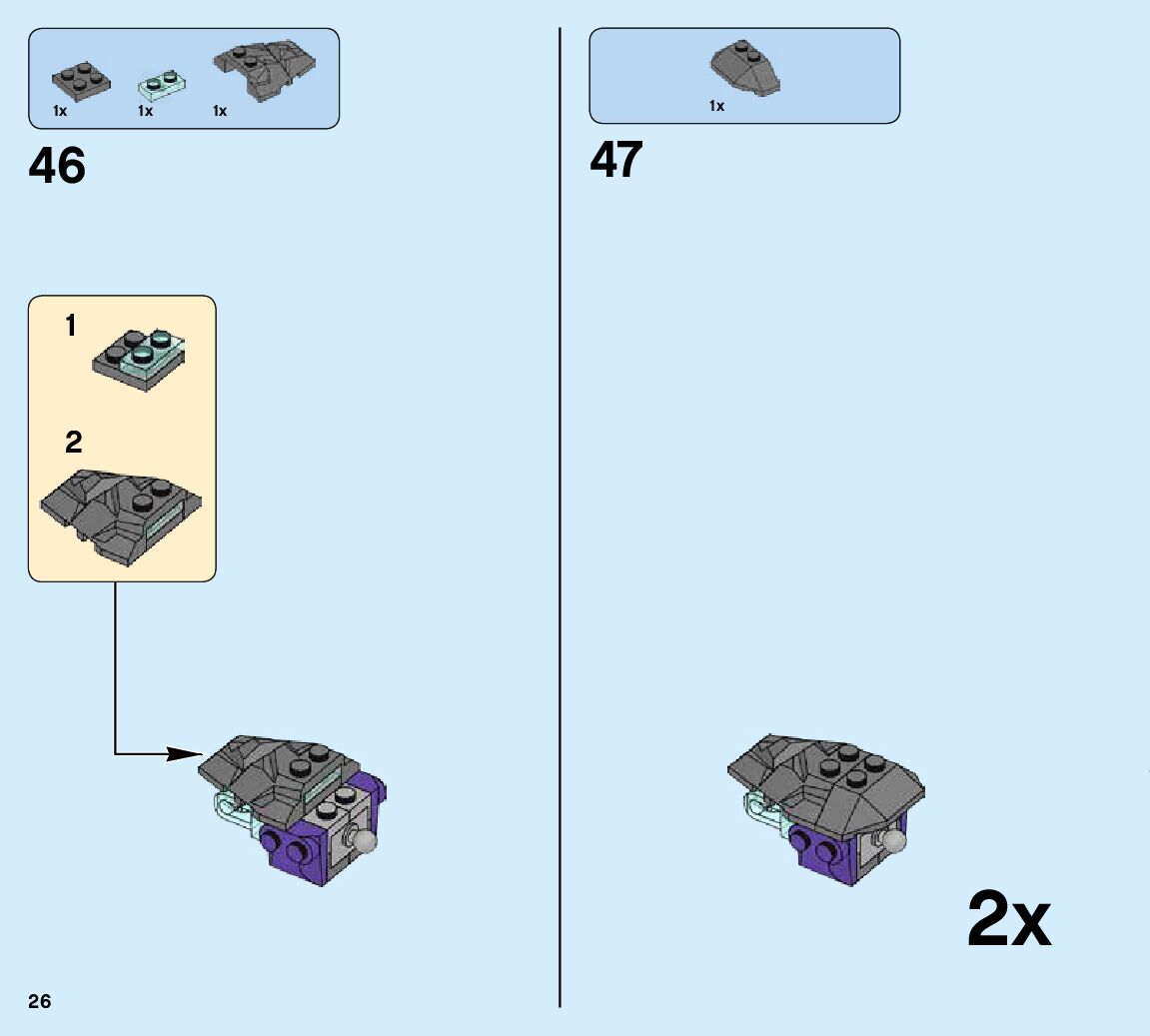 1x 1x 1x

46

1

2

1x

47

2x

26