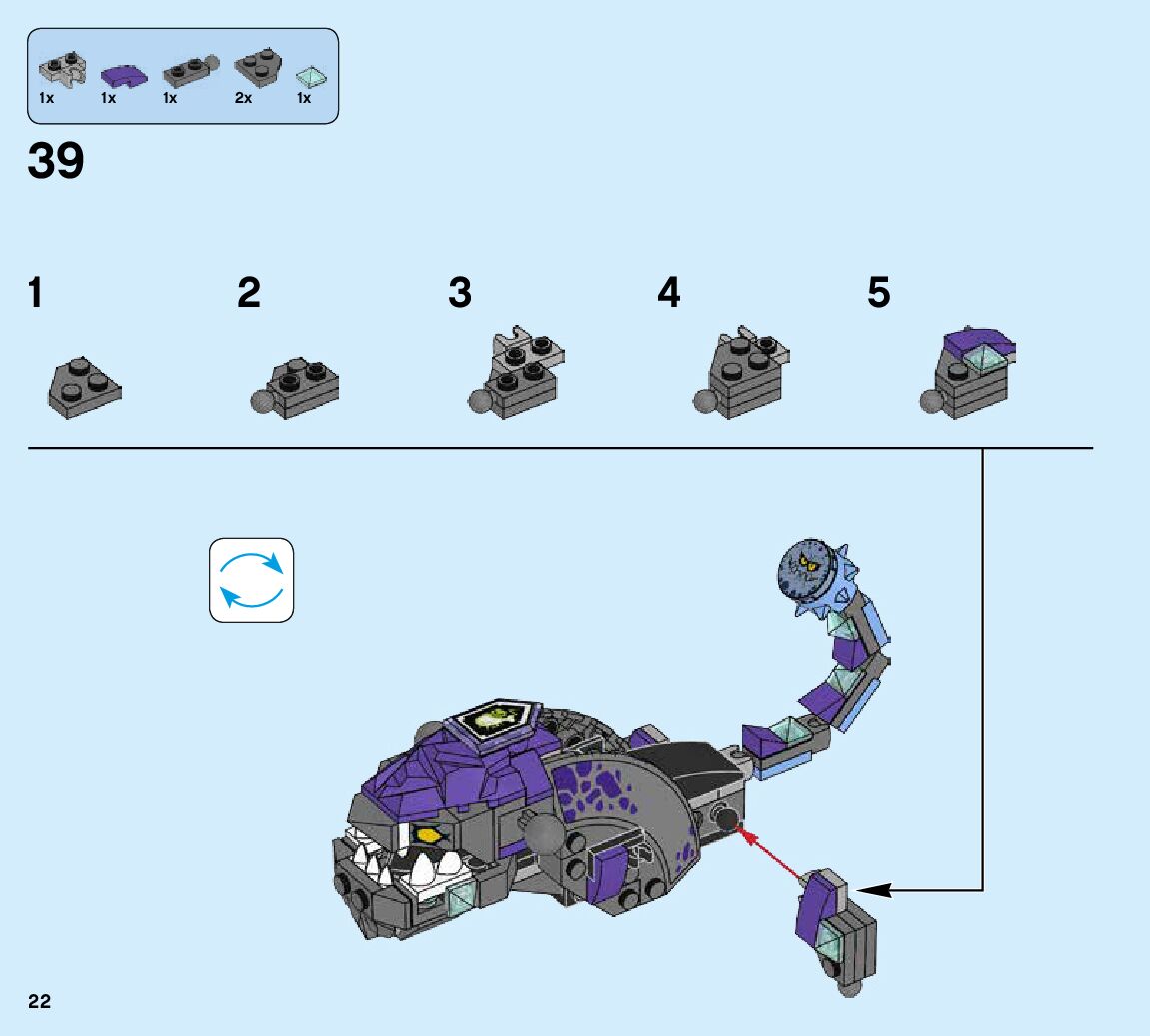 1x 1x 1x 2x 1x

39

1

2

3

4

5

22