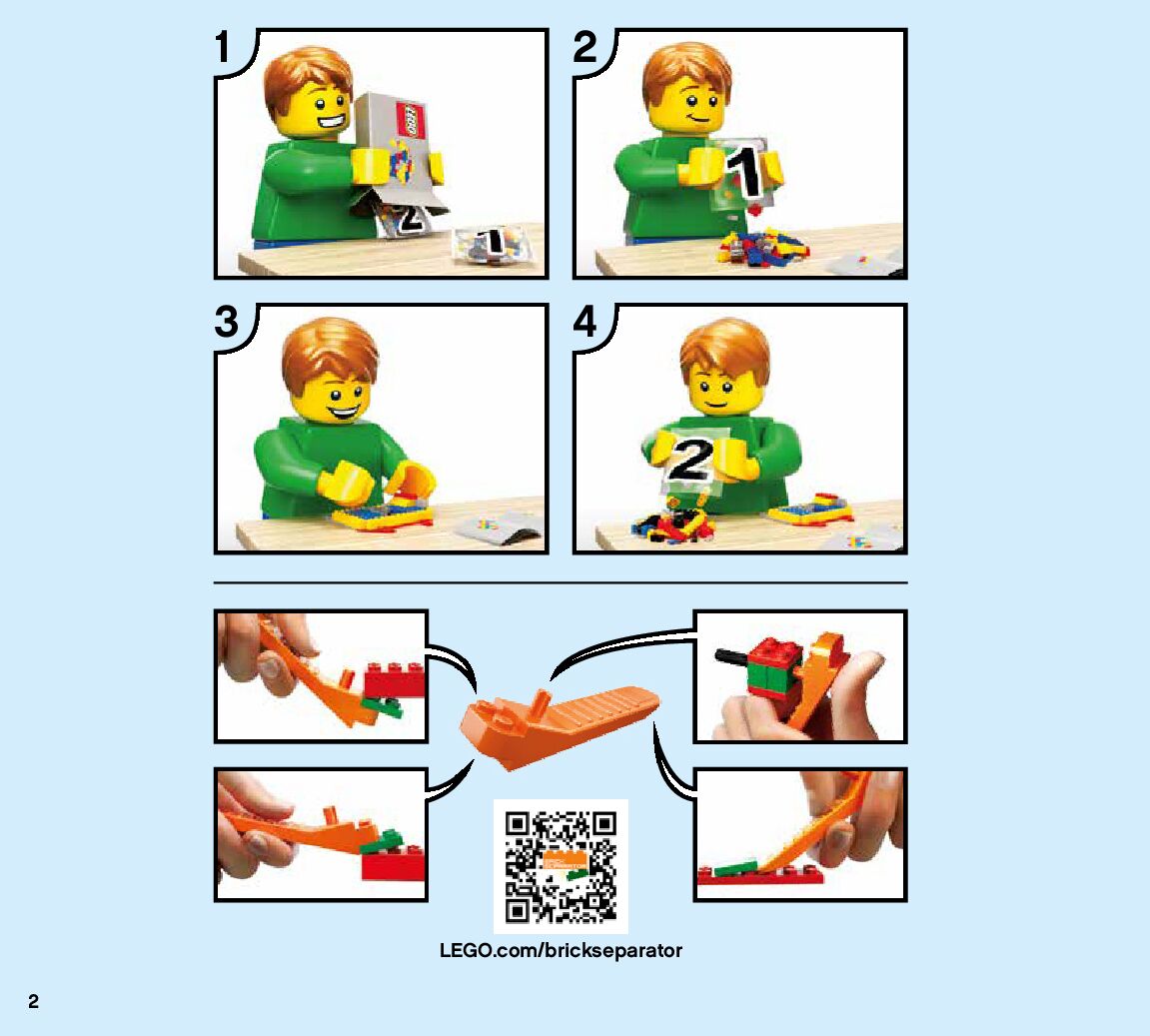 1

LEGO

2

1

2

1

3

4

2

LEGO.com/brickseparator

2