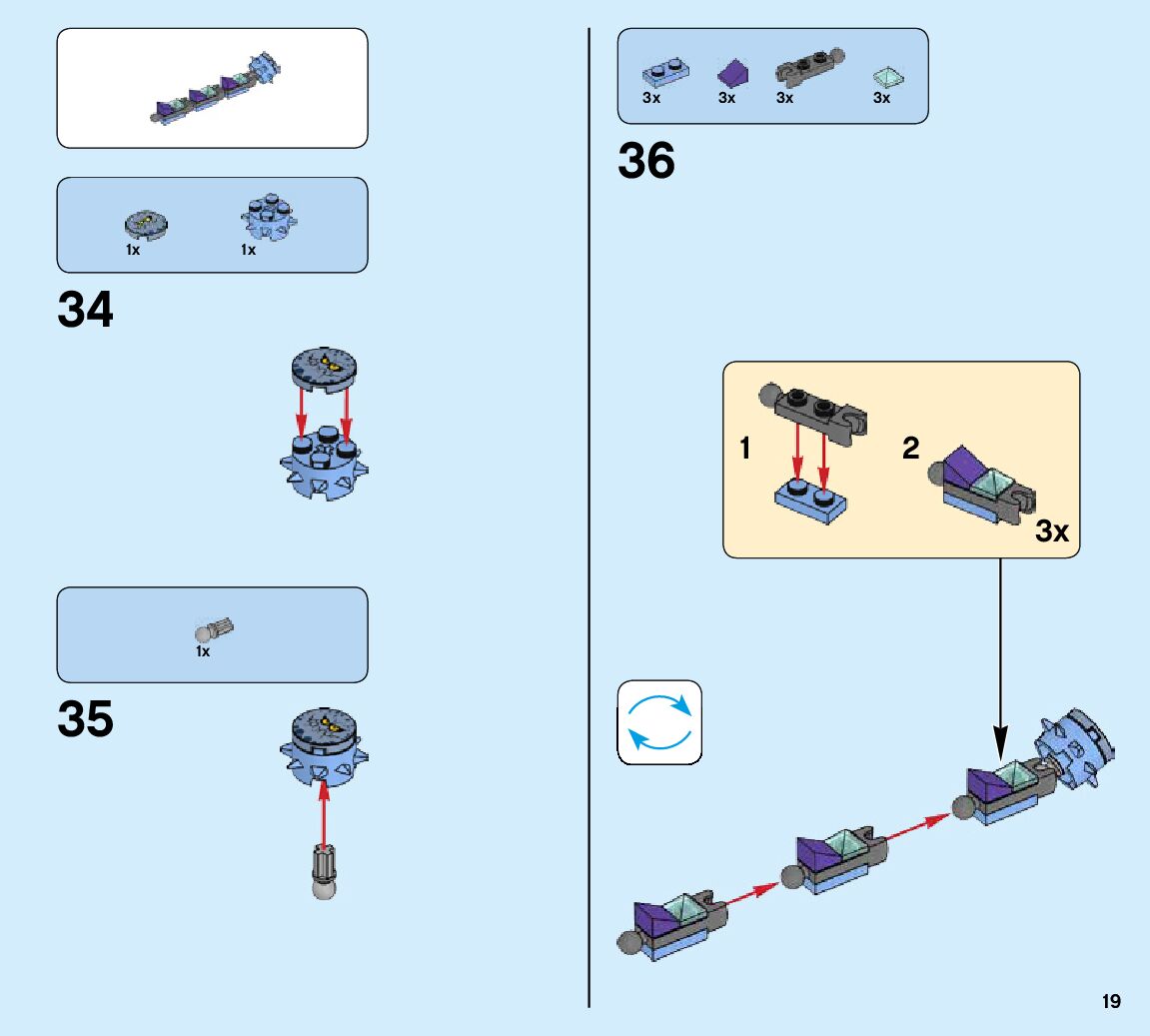 1x 1x

34

1x

35

3x 3x 3x 3x

36

1

2

3x

19