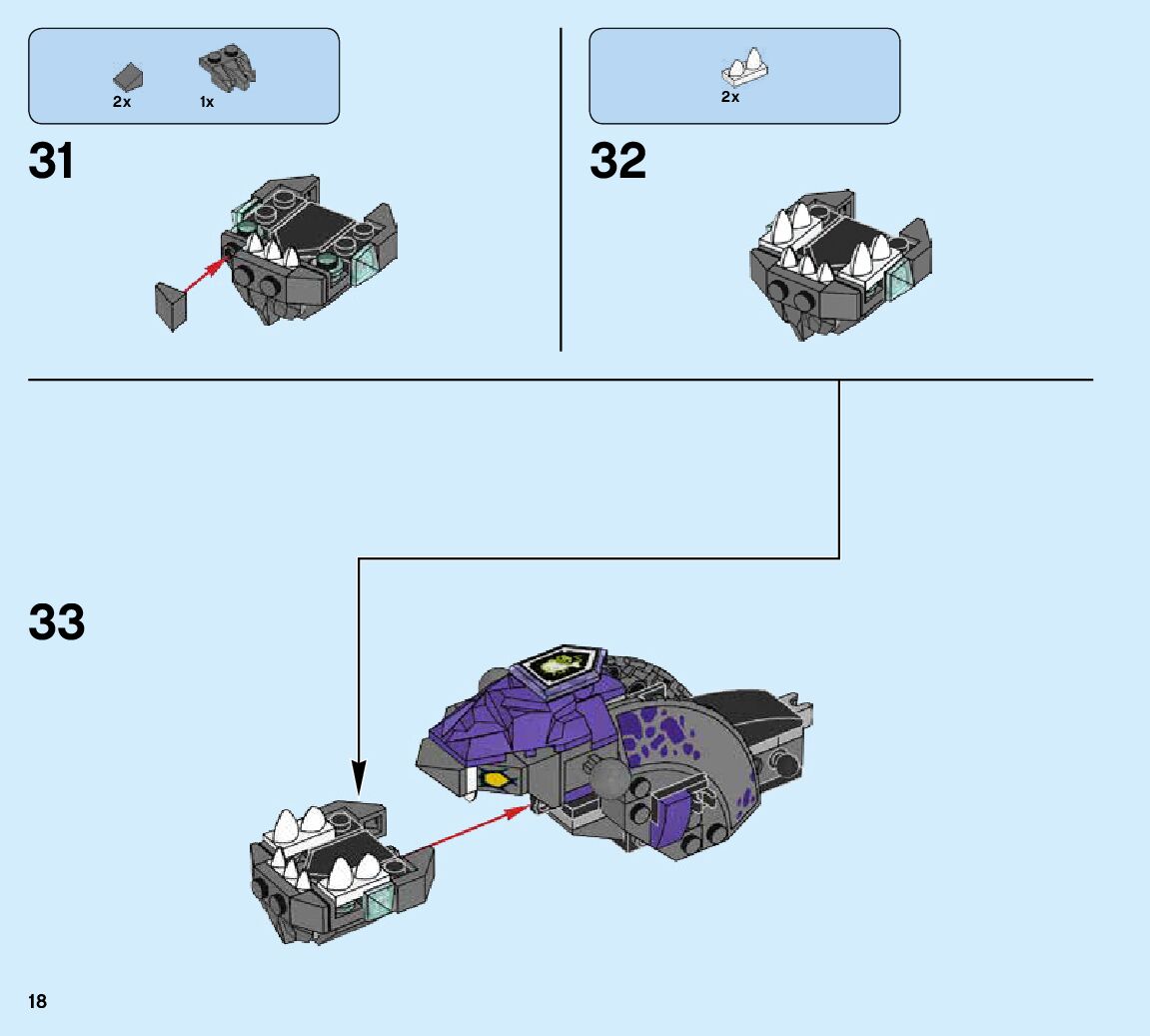 2x 1x

31

2x

32

33

18