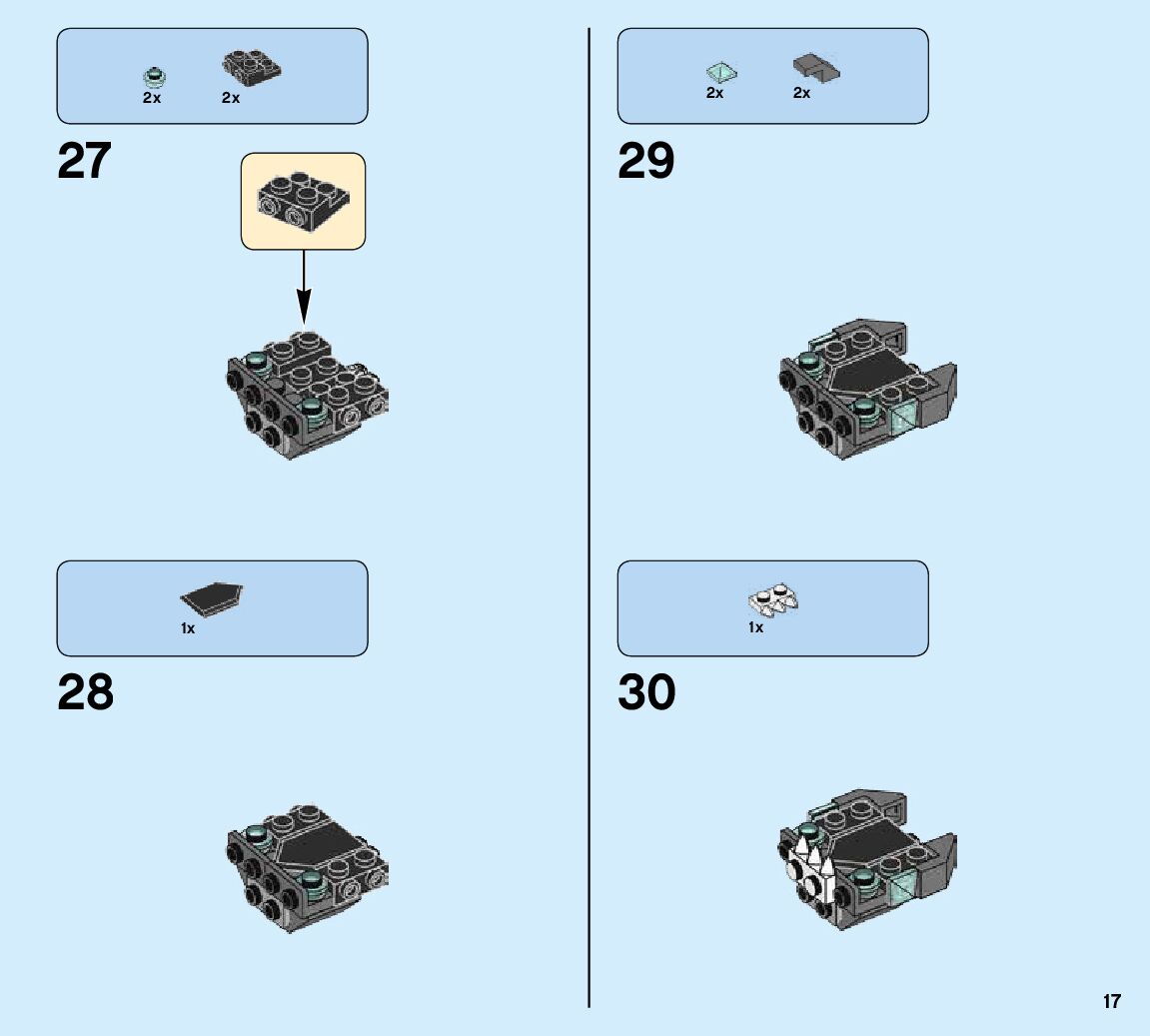 2x 2x

27

1x

28

2x 2x

29

1x

30

17