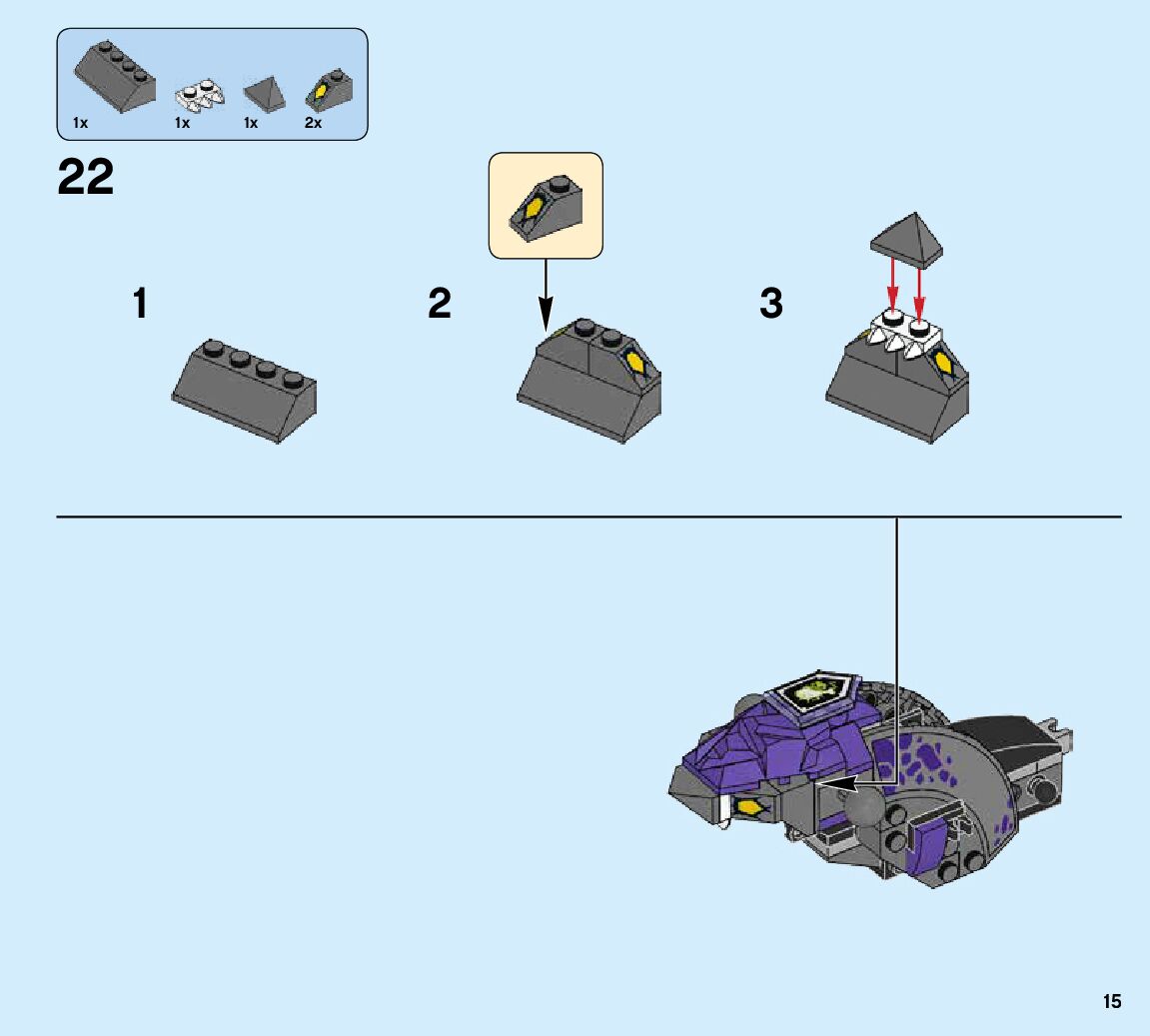 1x 1x 1x 2x

22

1

2

3

15