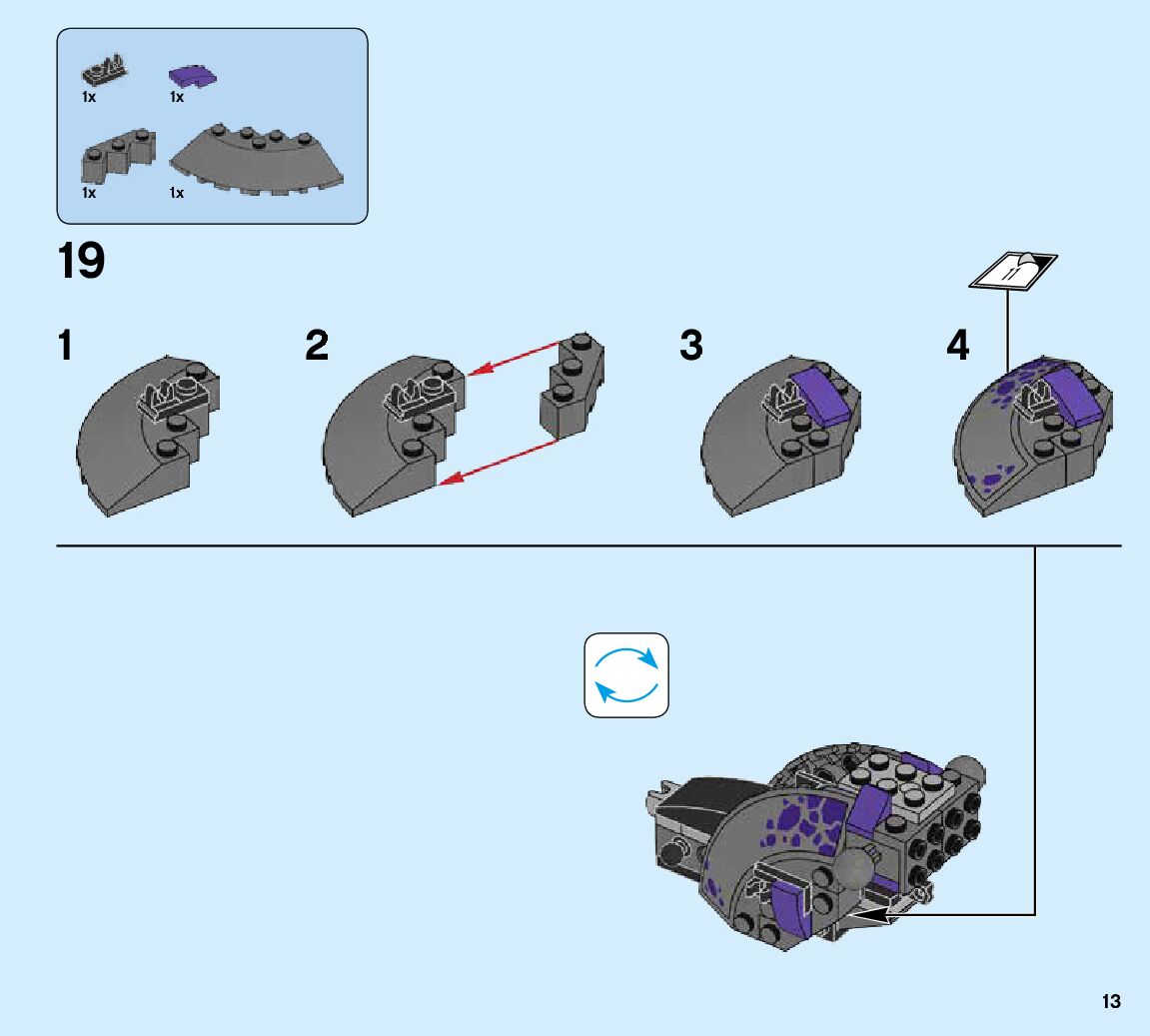 1x 1x
1x 1x

19

1

2

3

4

11

13