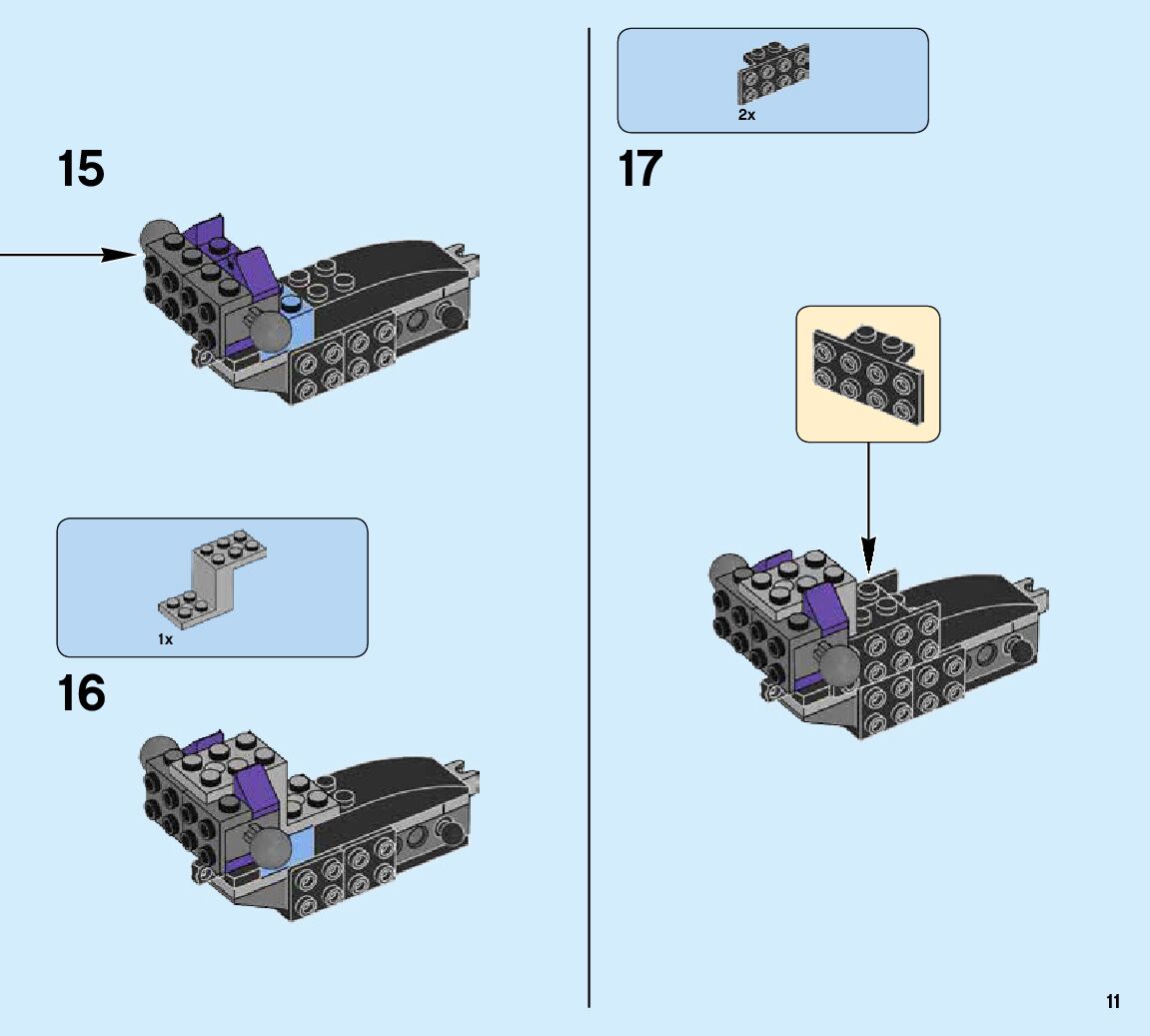 15

1x

16

2x

17

11