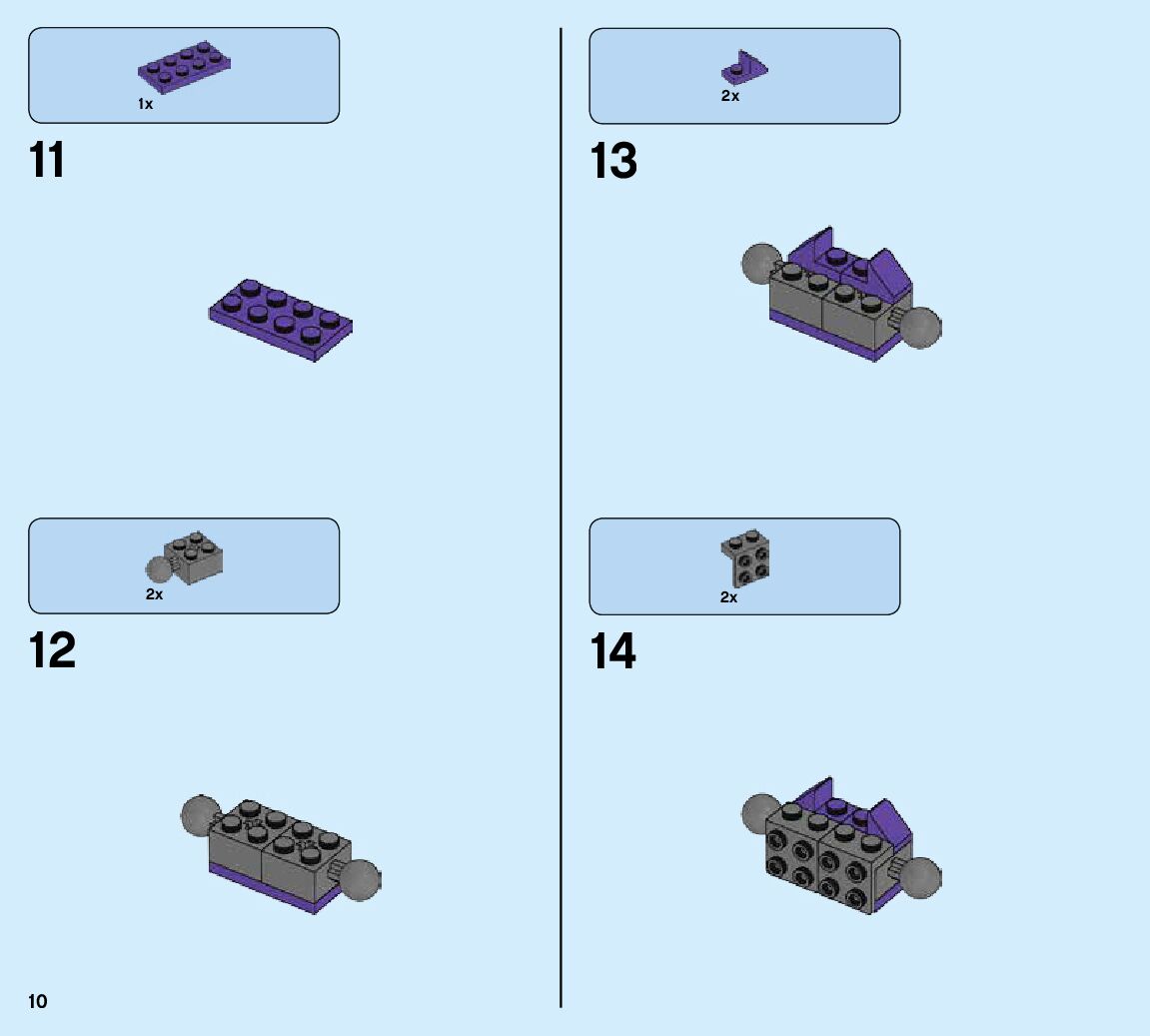 1x

11

2x

12

2x

13

2x

14

10