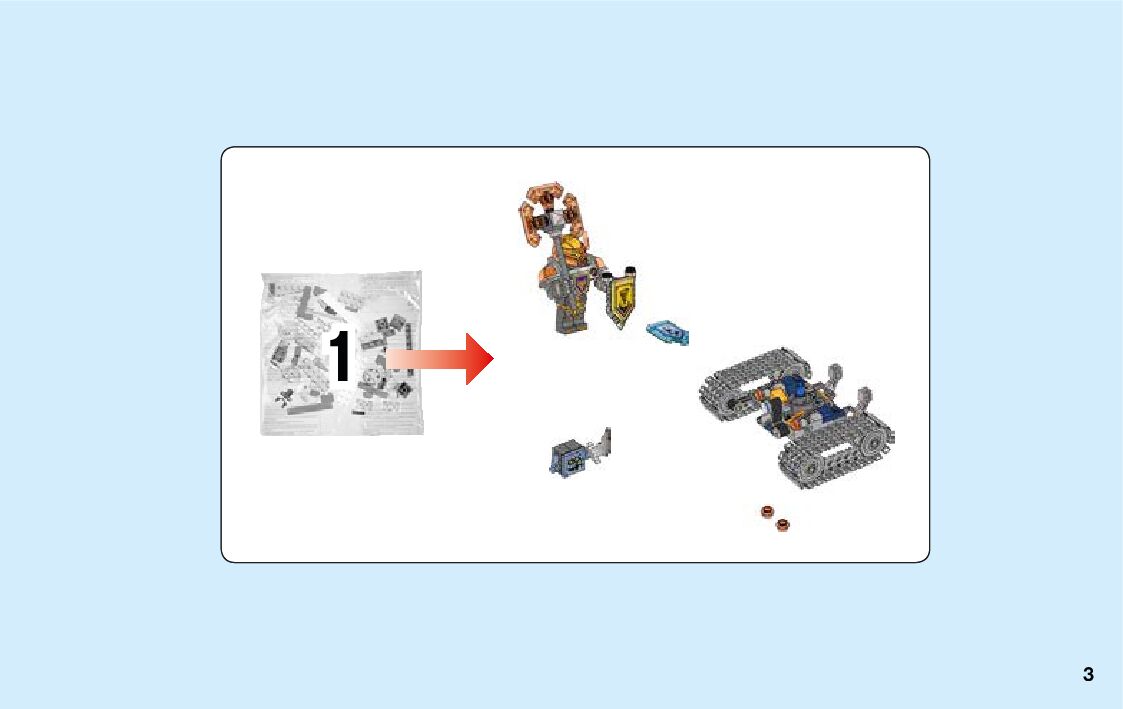 1

3