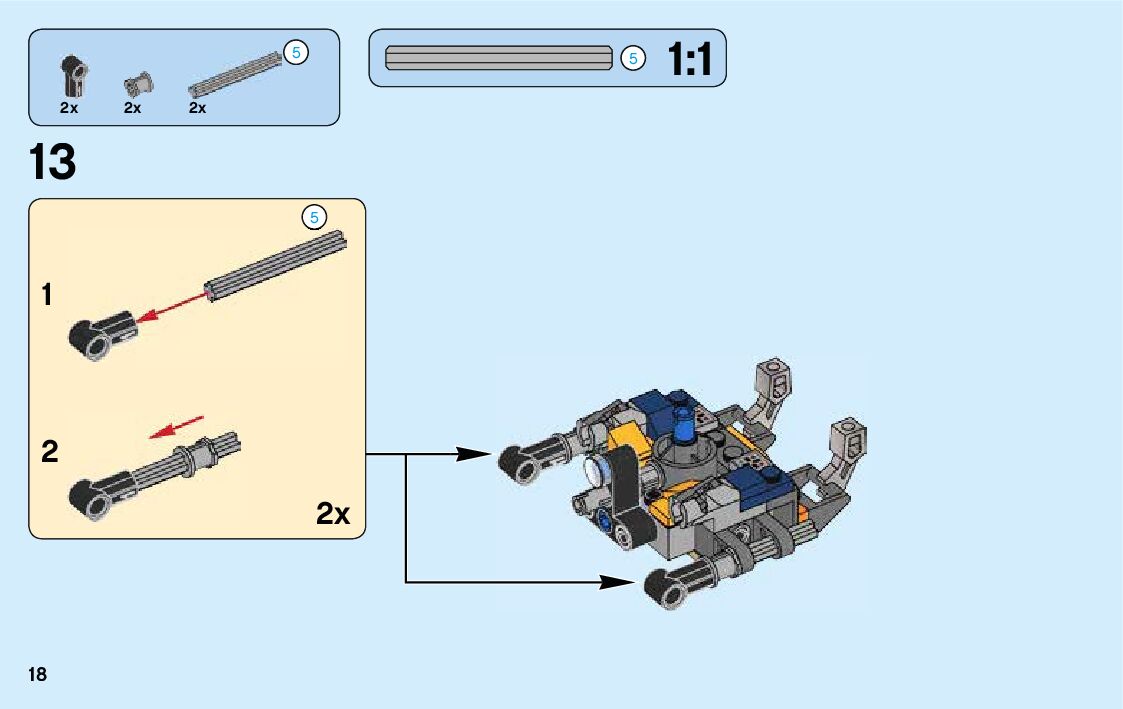 2x 2x 5 2x

5 1:1

13

5

1

2

2x

18