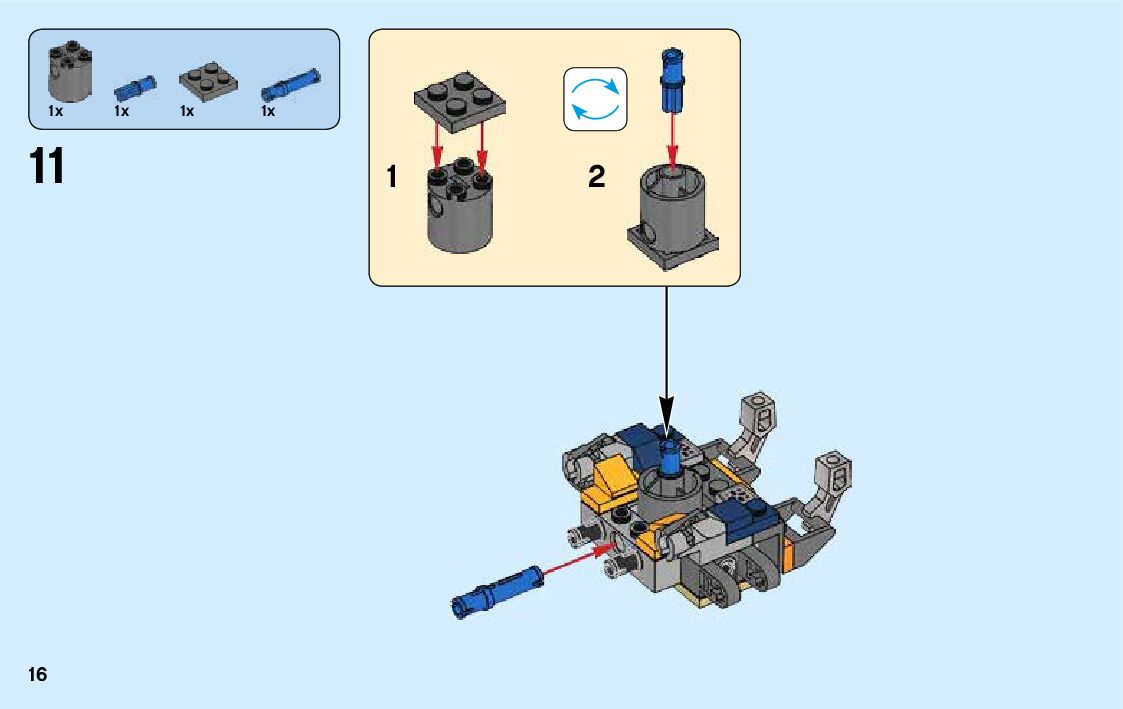 1x 1x 1x 1x

11

1

2

16