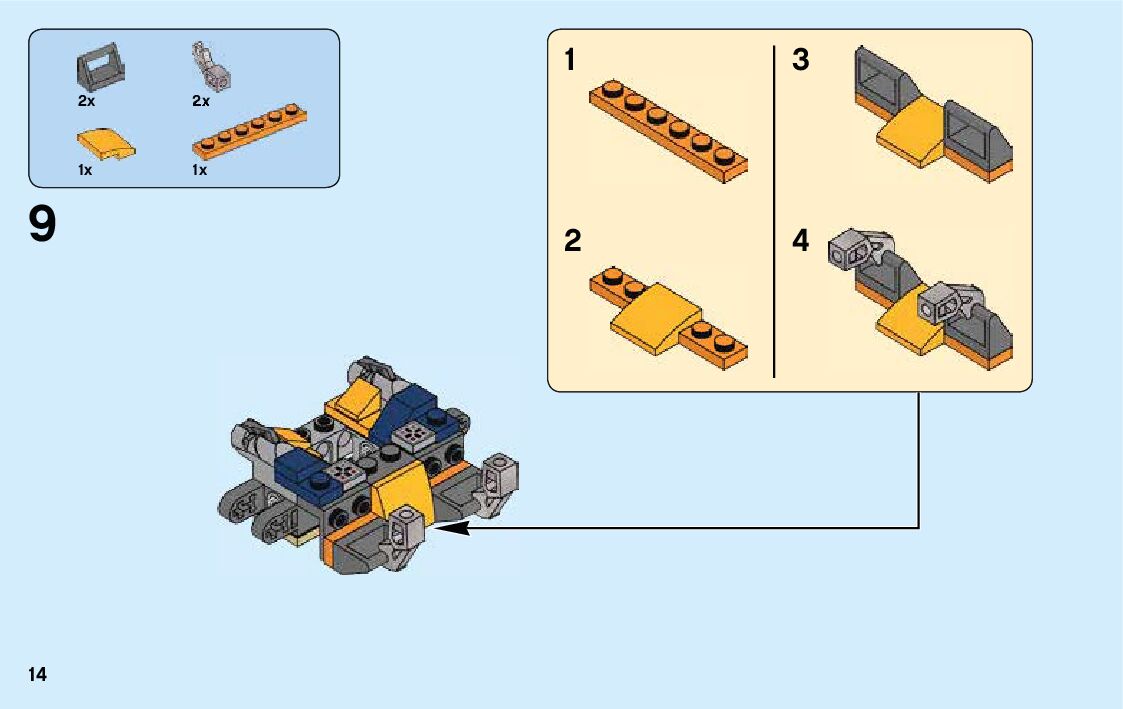 2x
2x
1x
1x

9

1
2
3
4

14