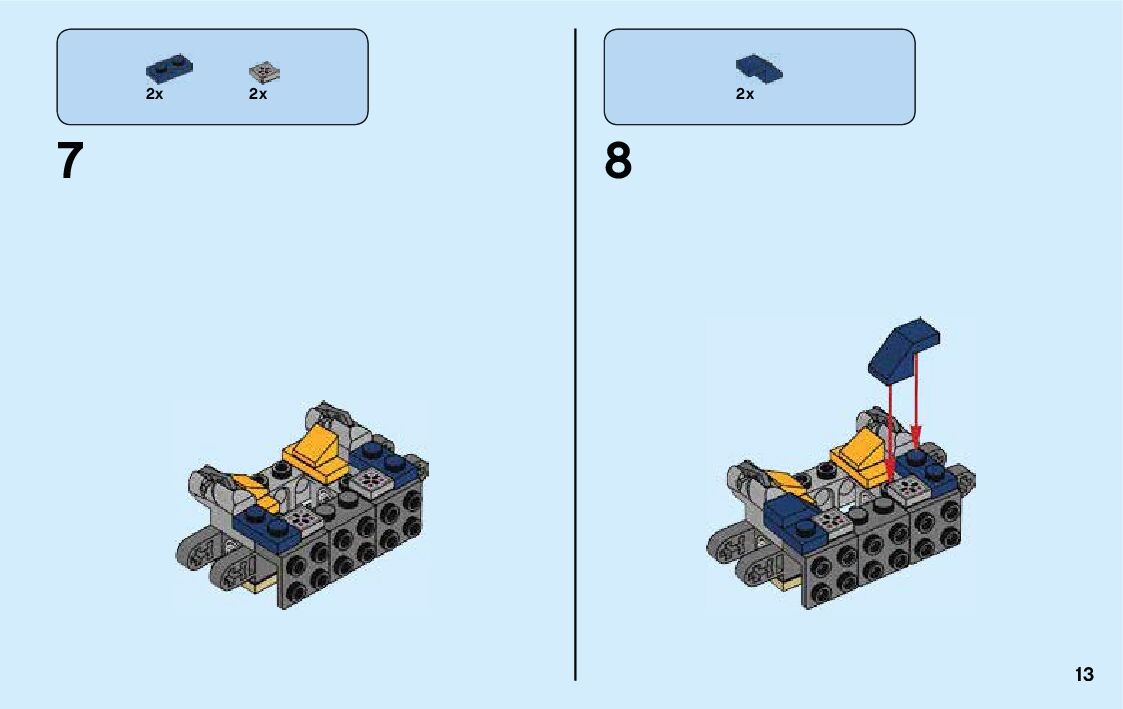 2x 2x

7

2x

8

13