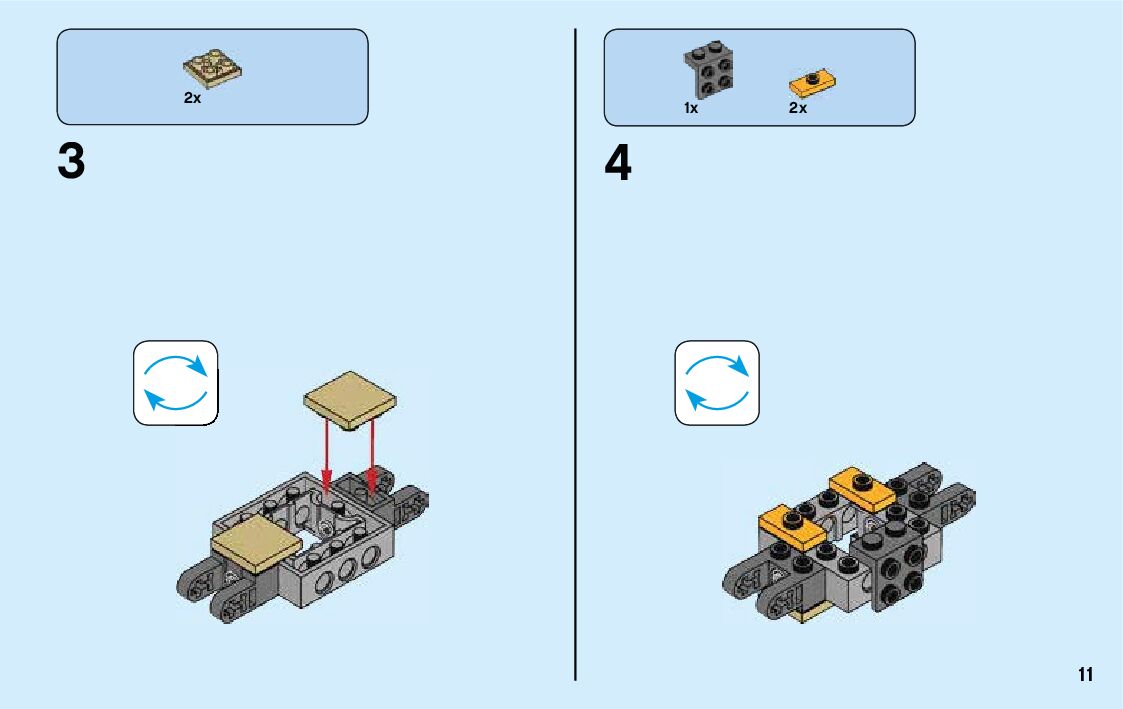 2x

3

1x 2x

4

11