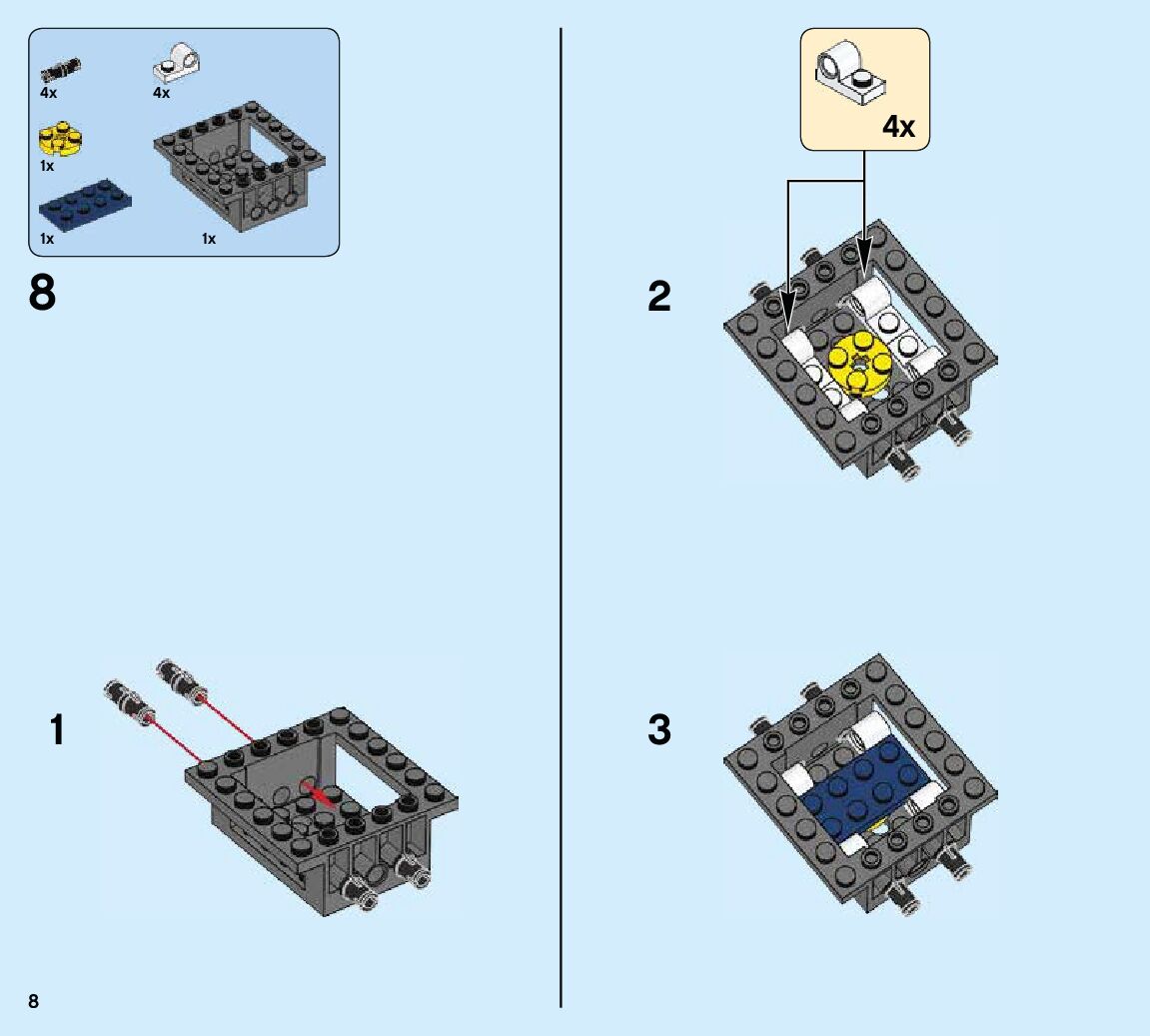 4x
4x
1x
1x
1x

8

1

4x

2

3

8