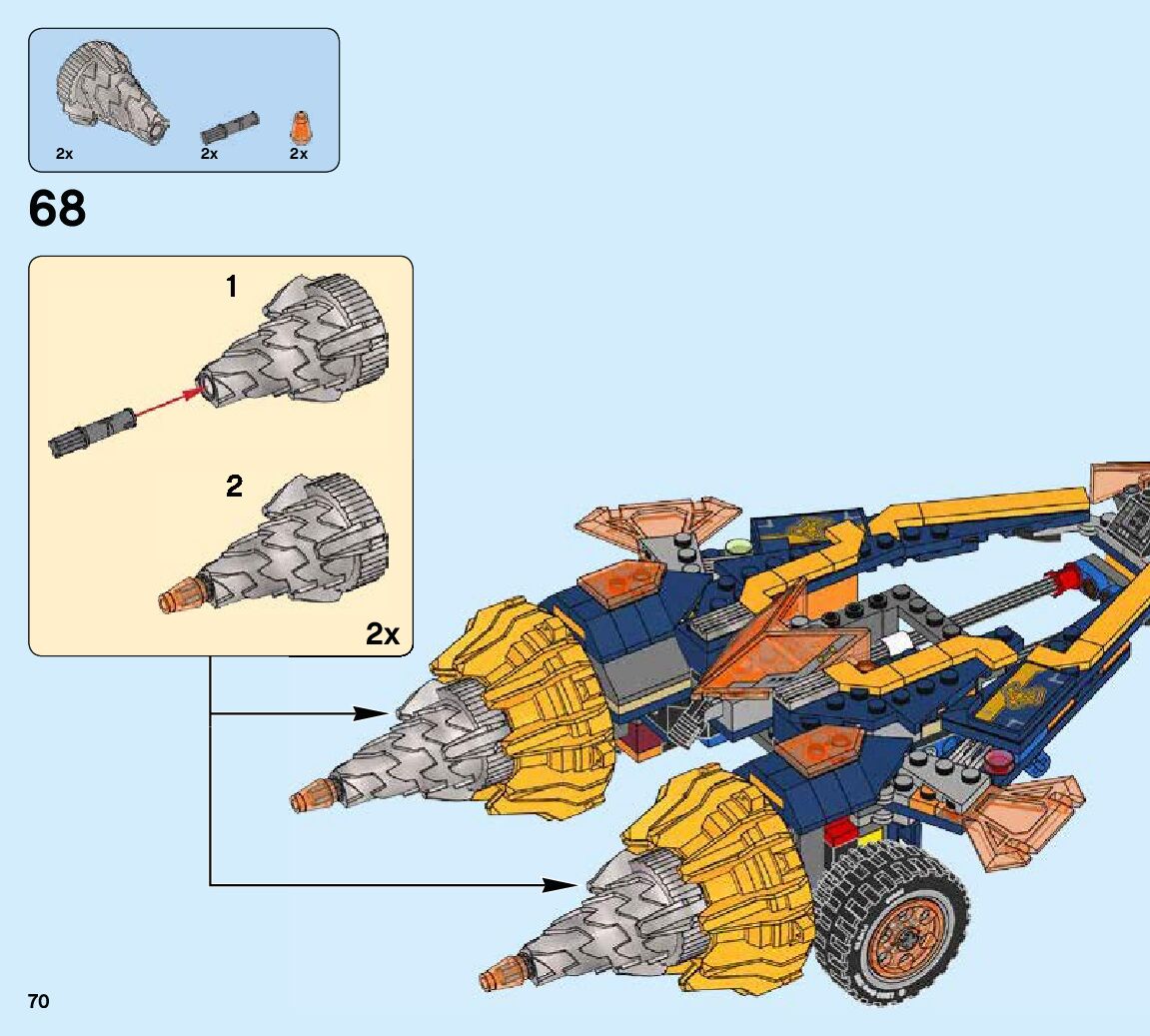 2x
2x
2x

68

1

2

2x

70