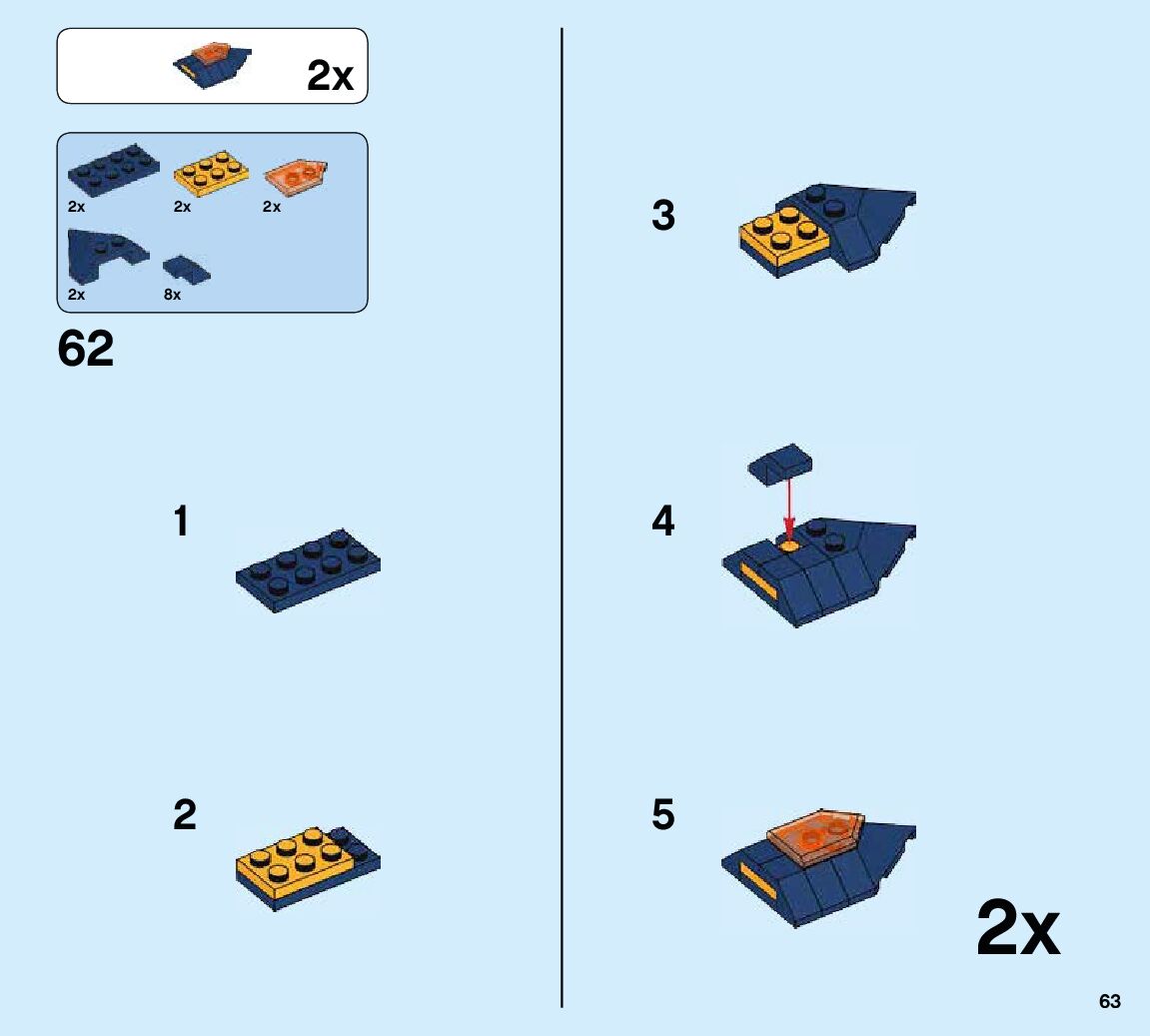 2x

2x 2x 2x
2x 8x

62

1

2

3

4

5

2x

63