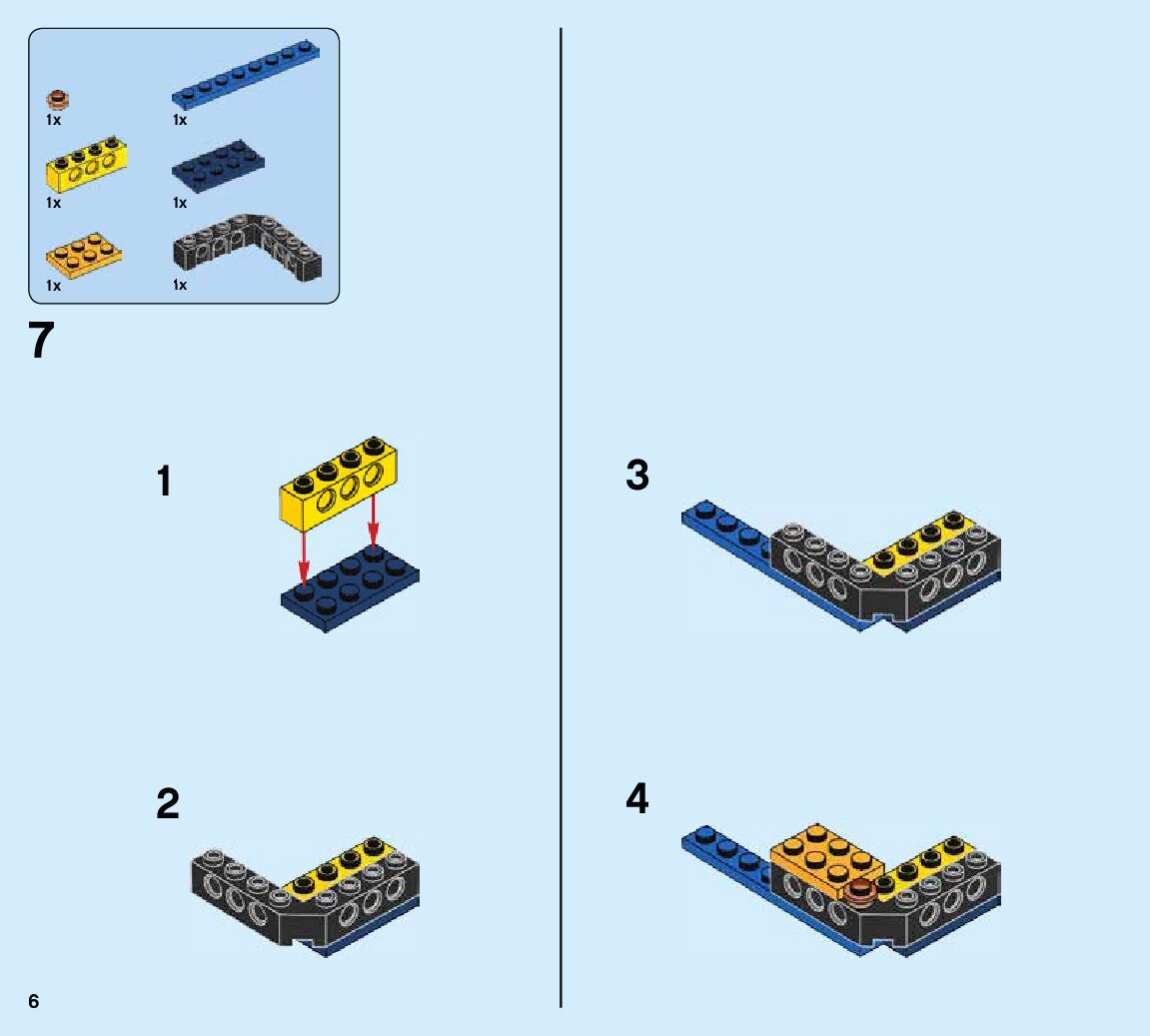 1x
1x
1x
1x
1x
1x

7

1

2

3

4

6