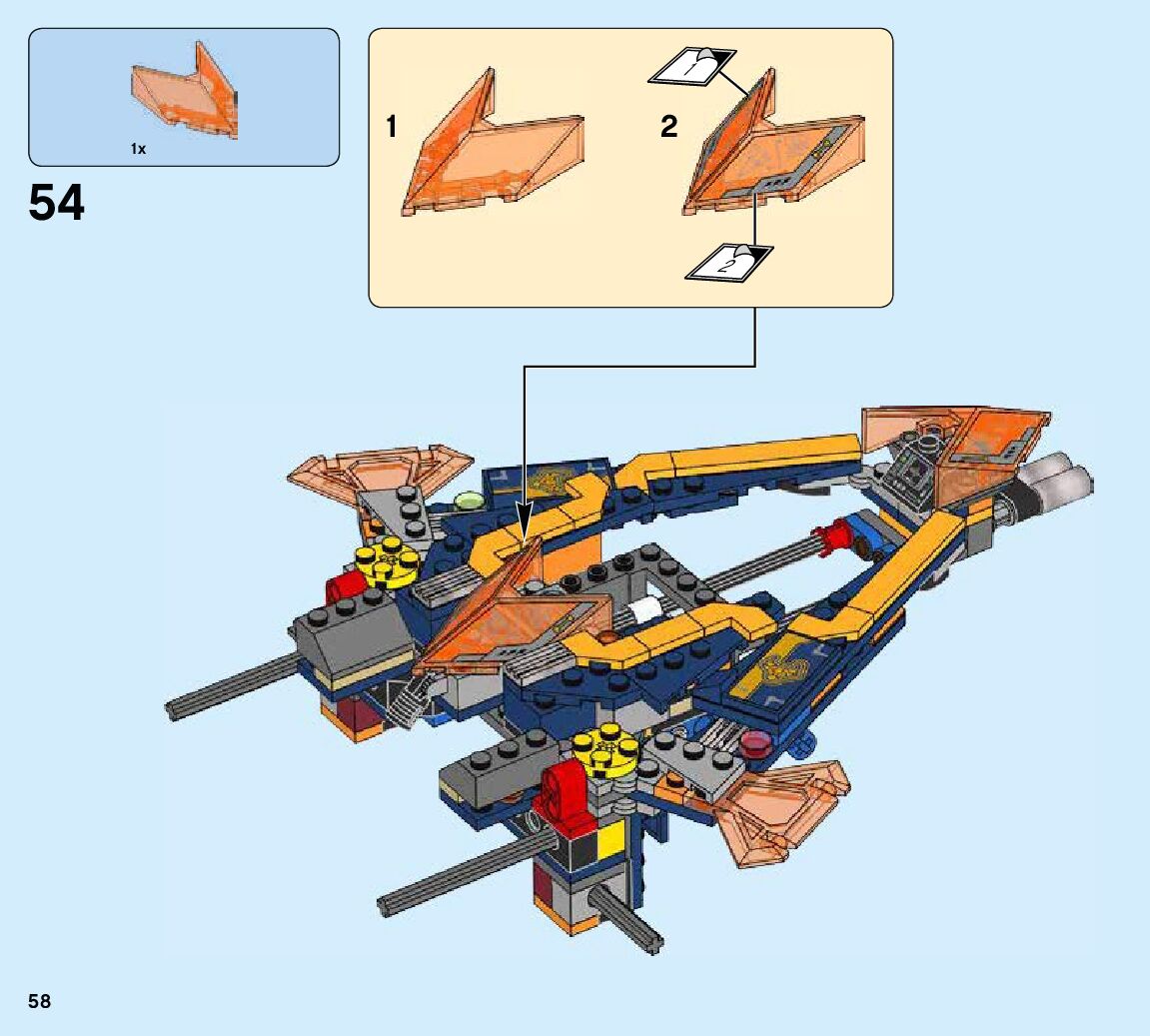 1x

54

1

2

1

2

58