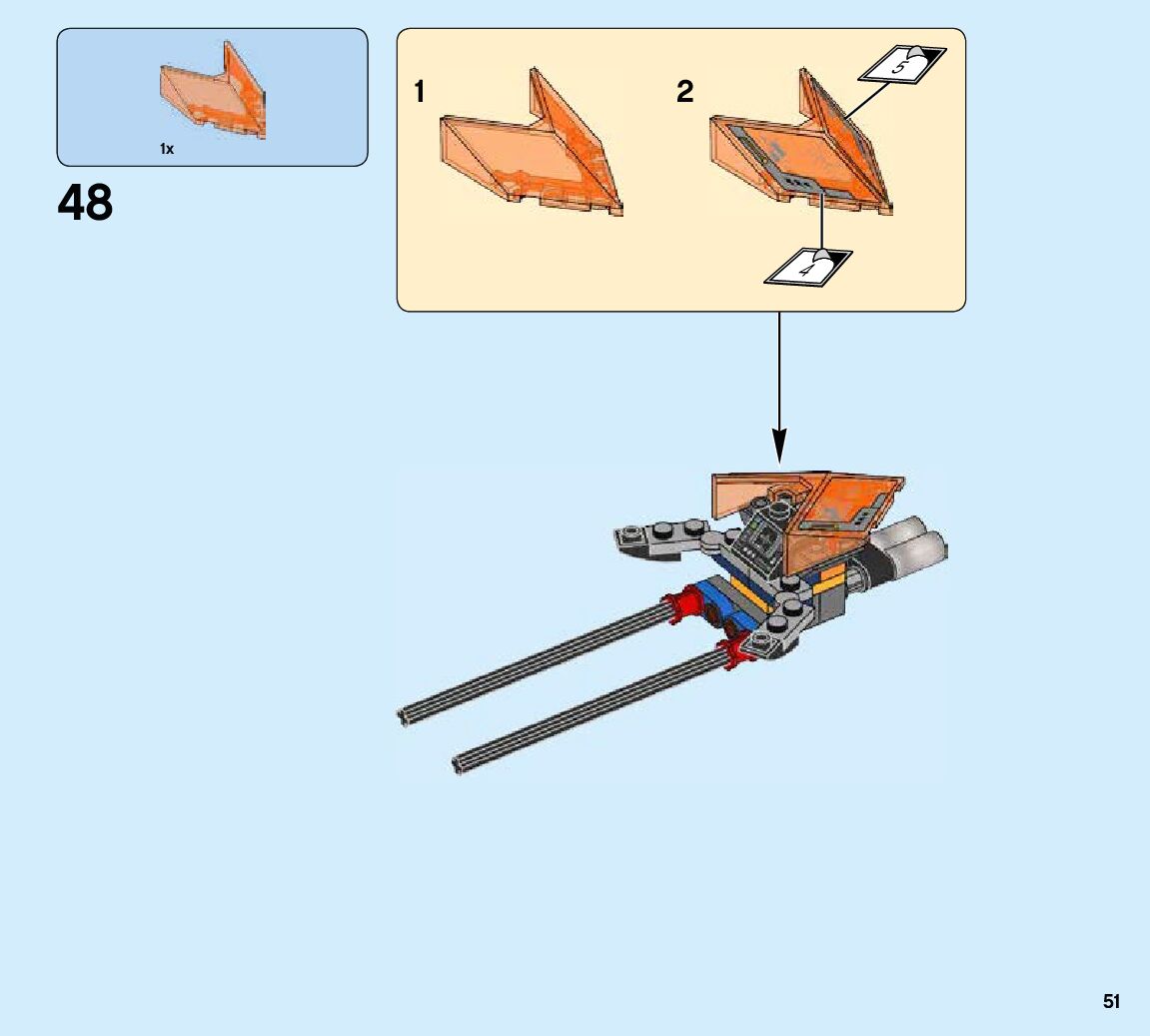 1x

48

1

2

5

4

51