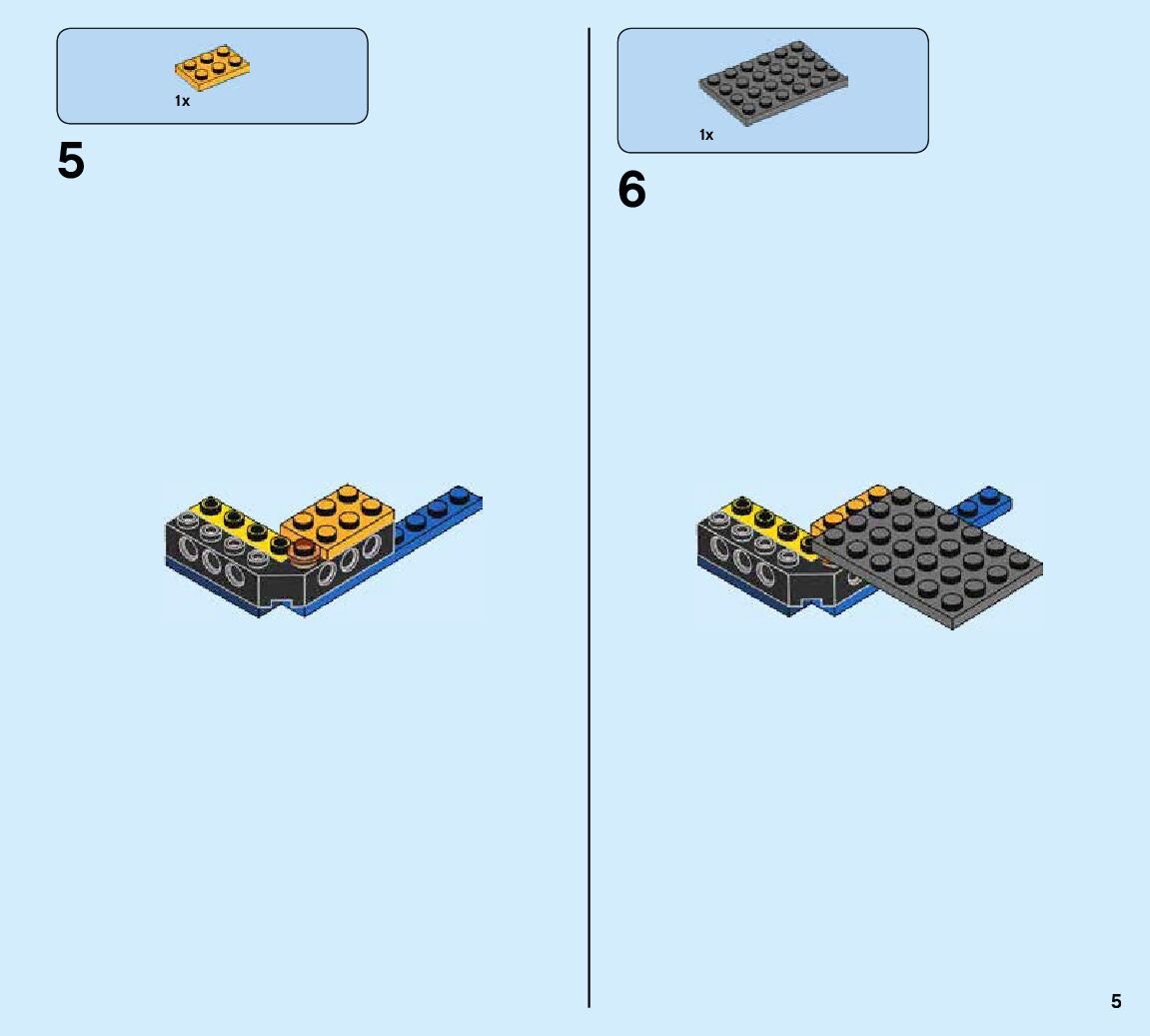 1x

5

1x

6

5