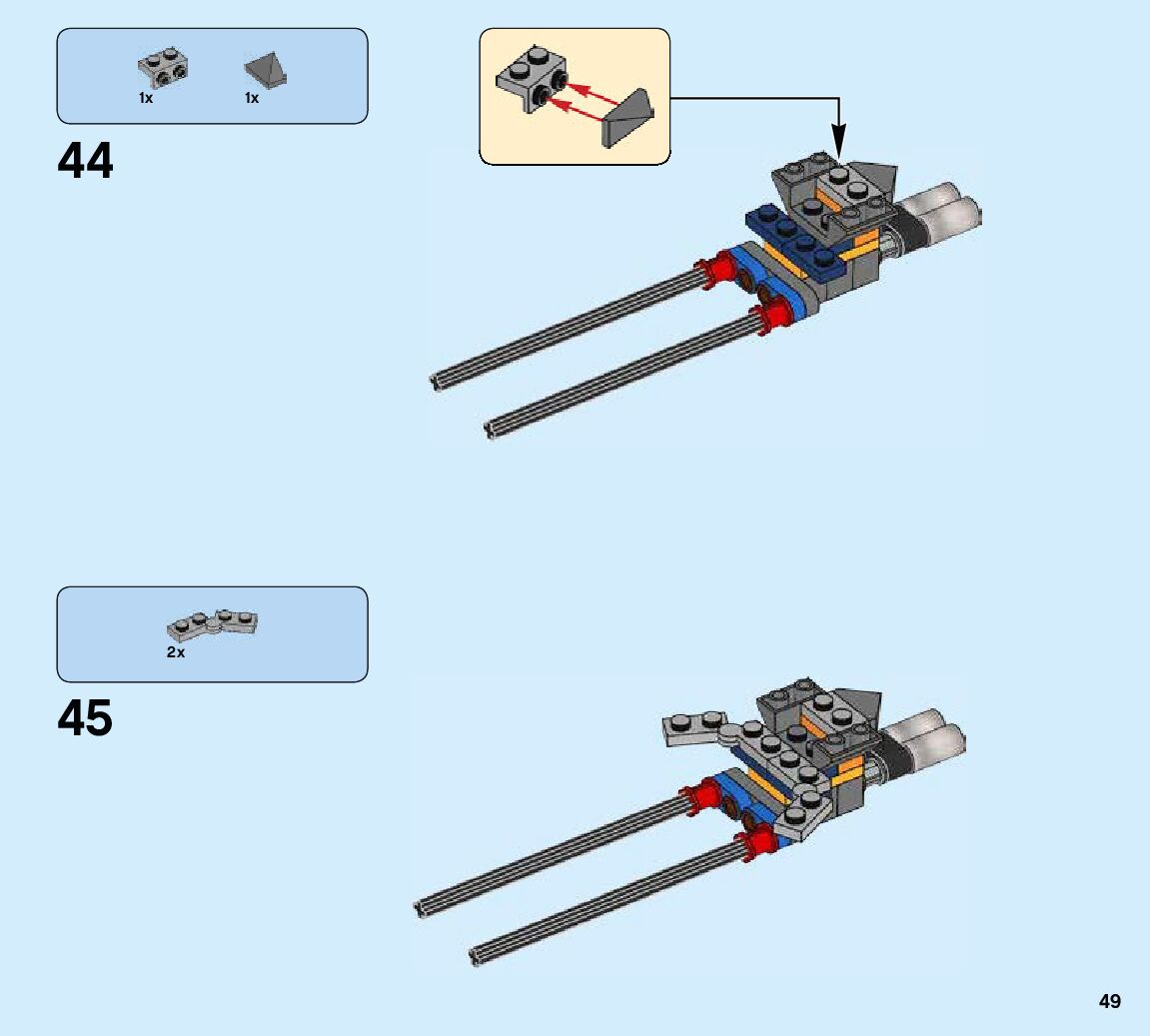 1x 1x

44

2x

45

49