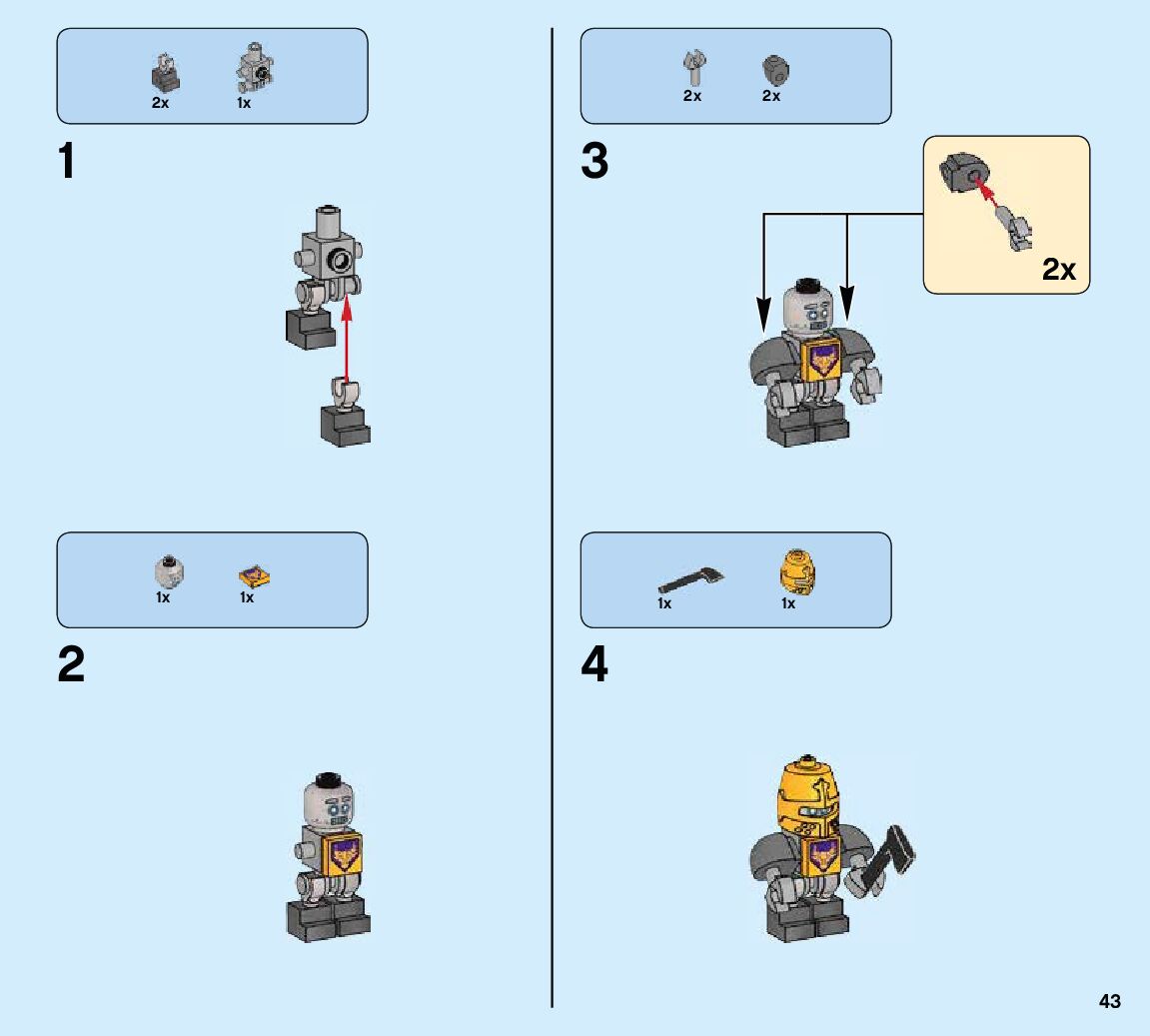 2x 1x

1

1x 1x

2

2x 2x

3

2x

1x 1x

4

43