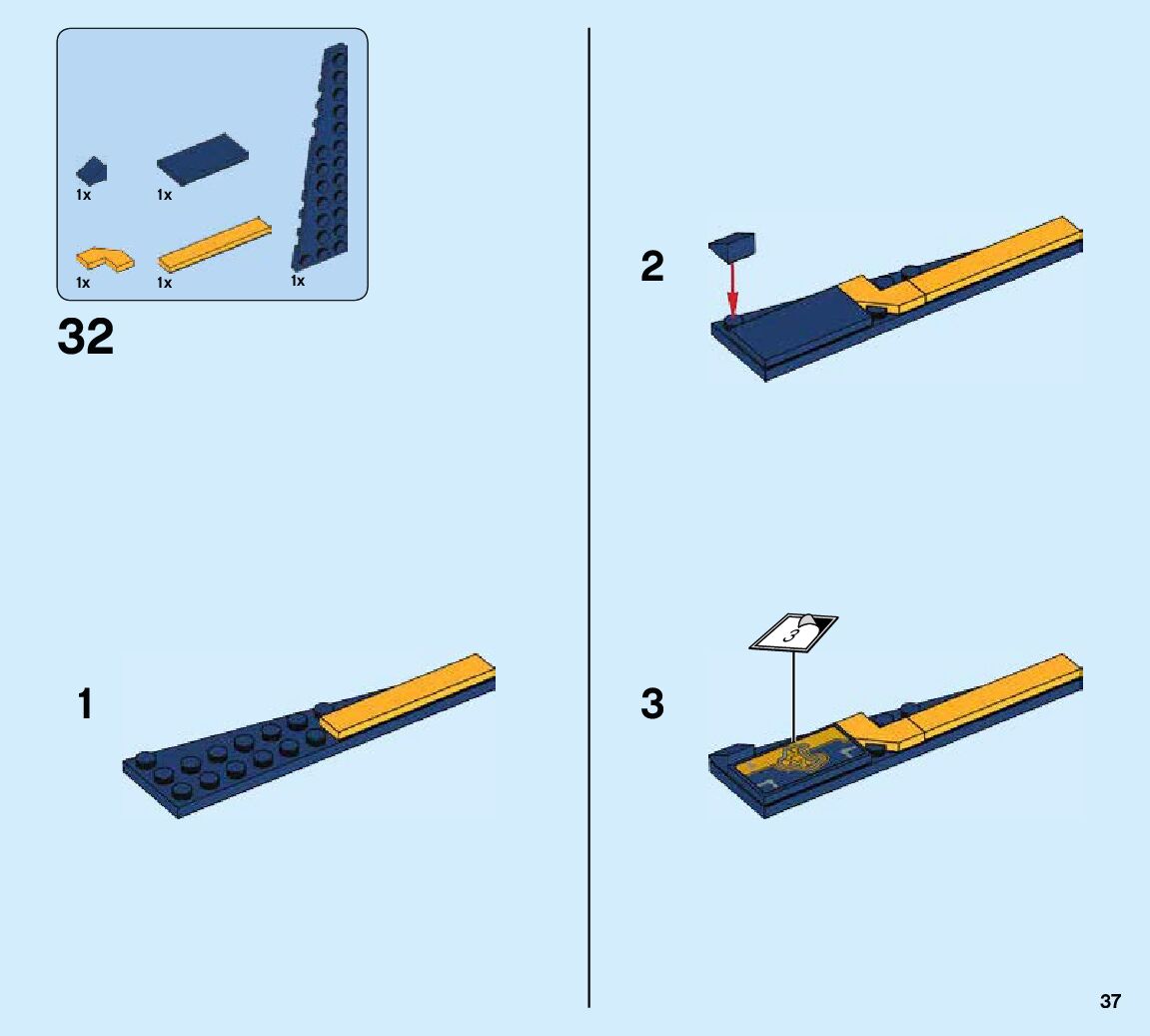 1x 1x

1x 1x 1x

32

1

2

3

3

37