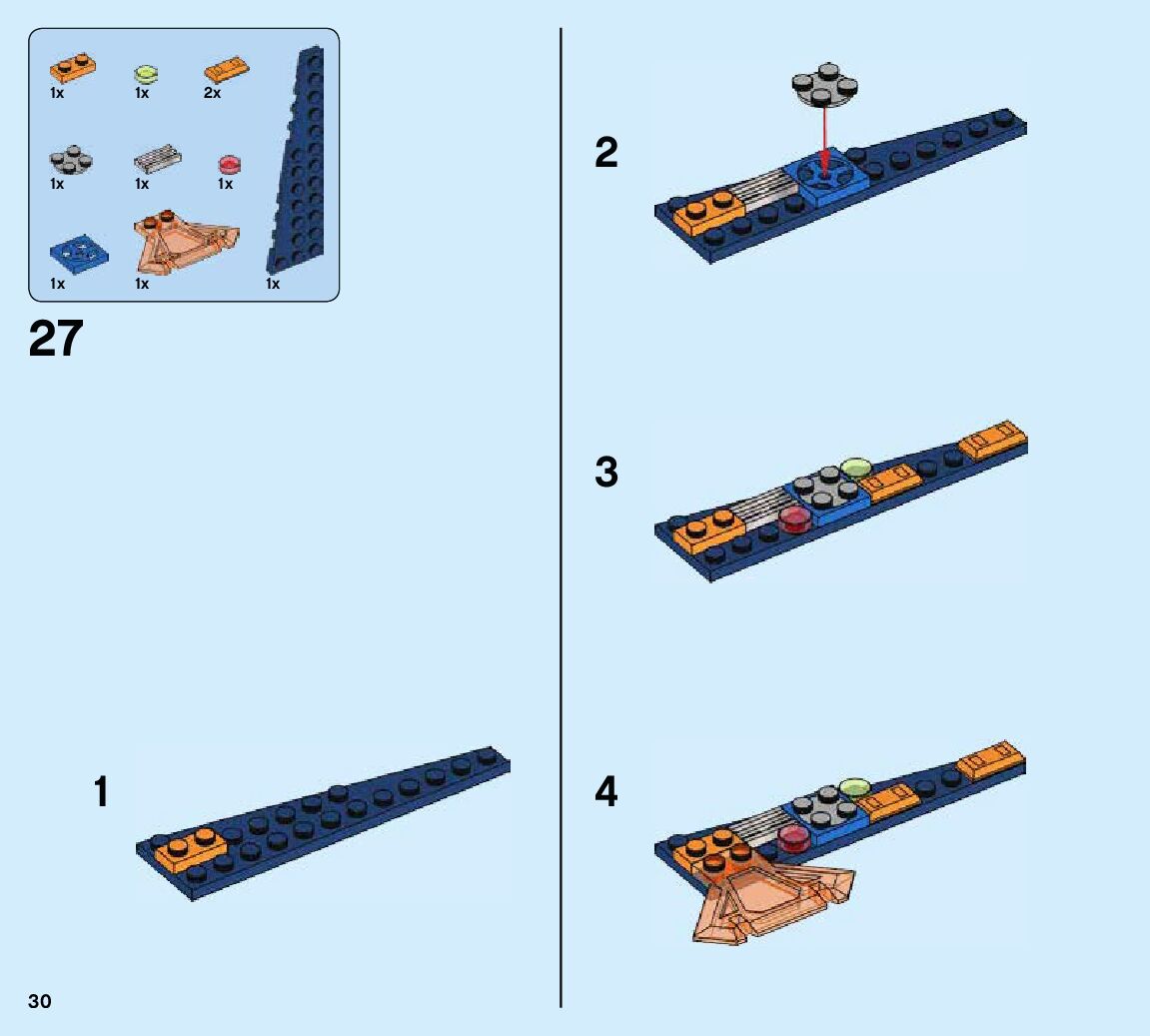 1x 1x 2x
1x 1x 1x
1x 1x 1x

27

1

2

3

4

30