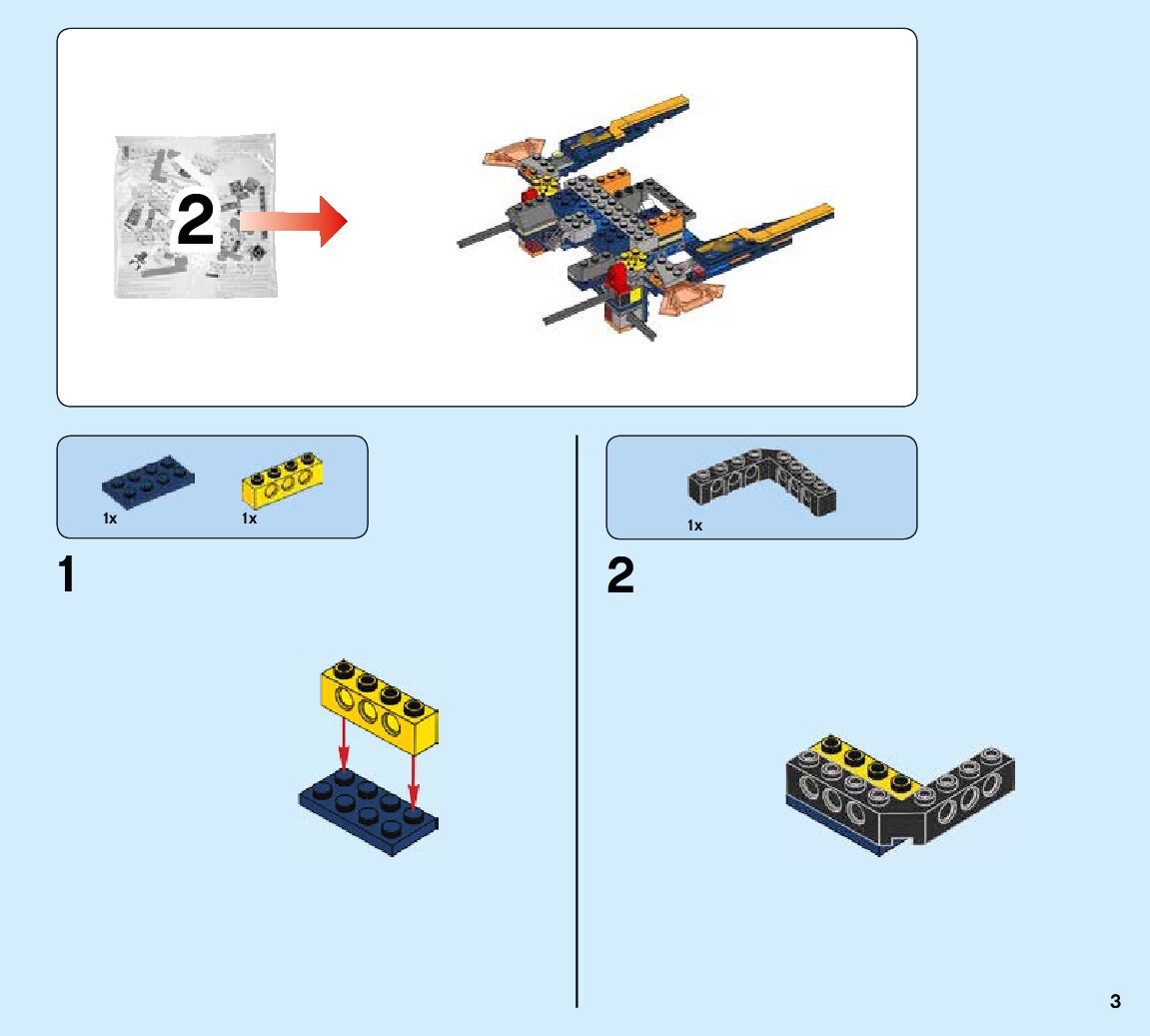 2

1x 1x

1

1x

2

3