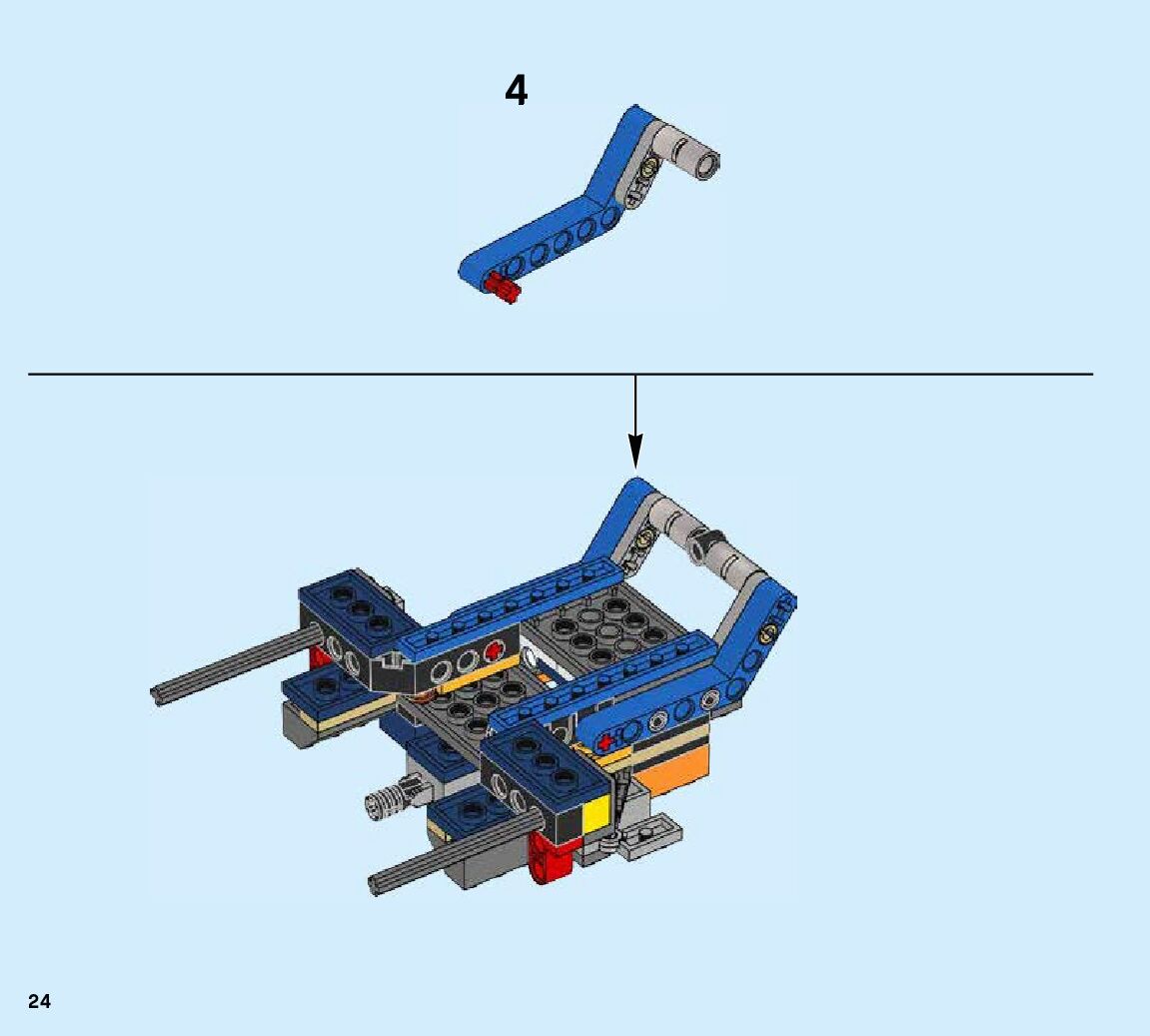 4

24