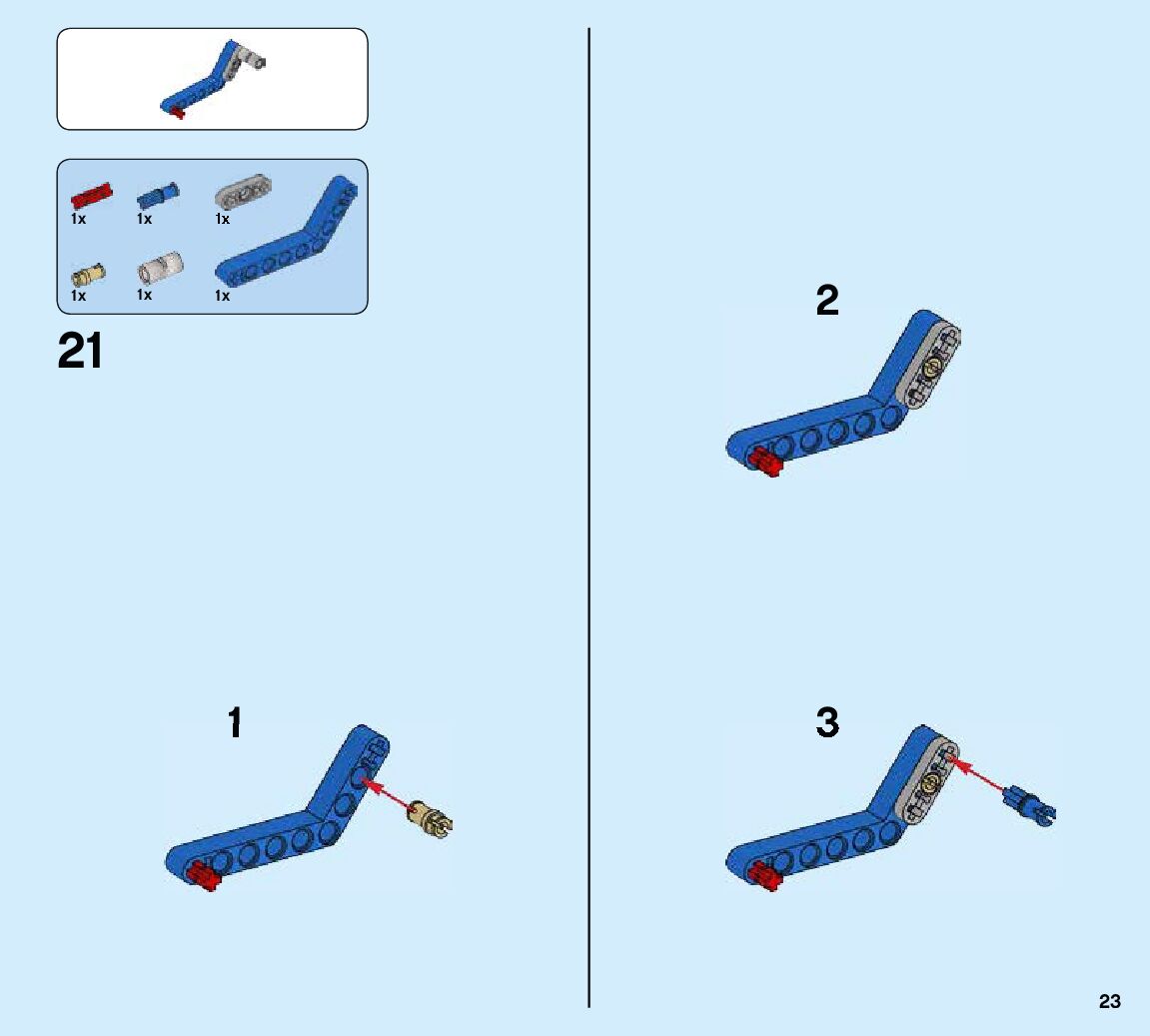 1x
1x
1x
1x
1x
1x

21

1

2

3

23