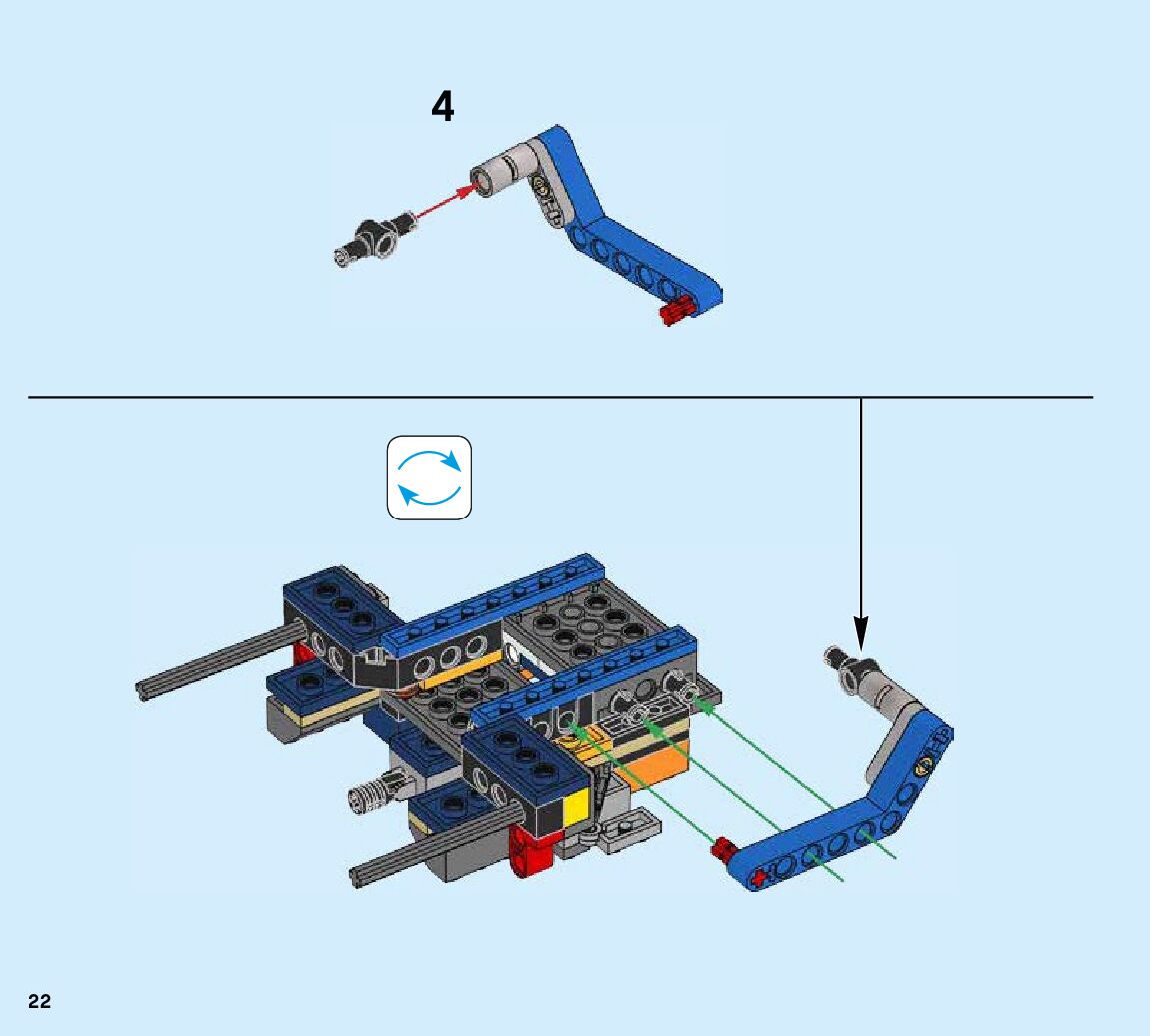 4

22