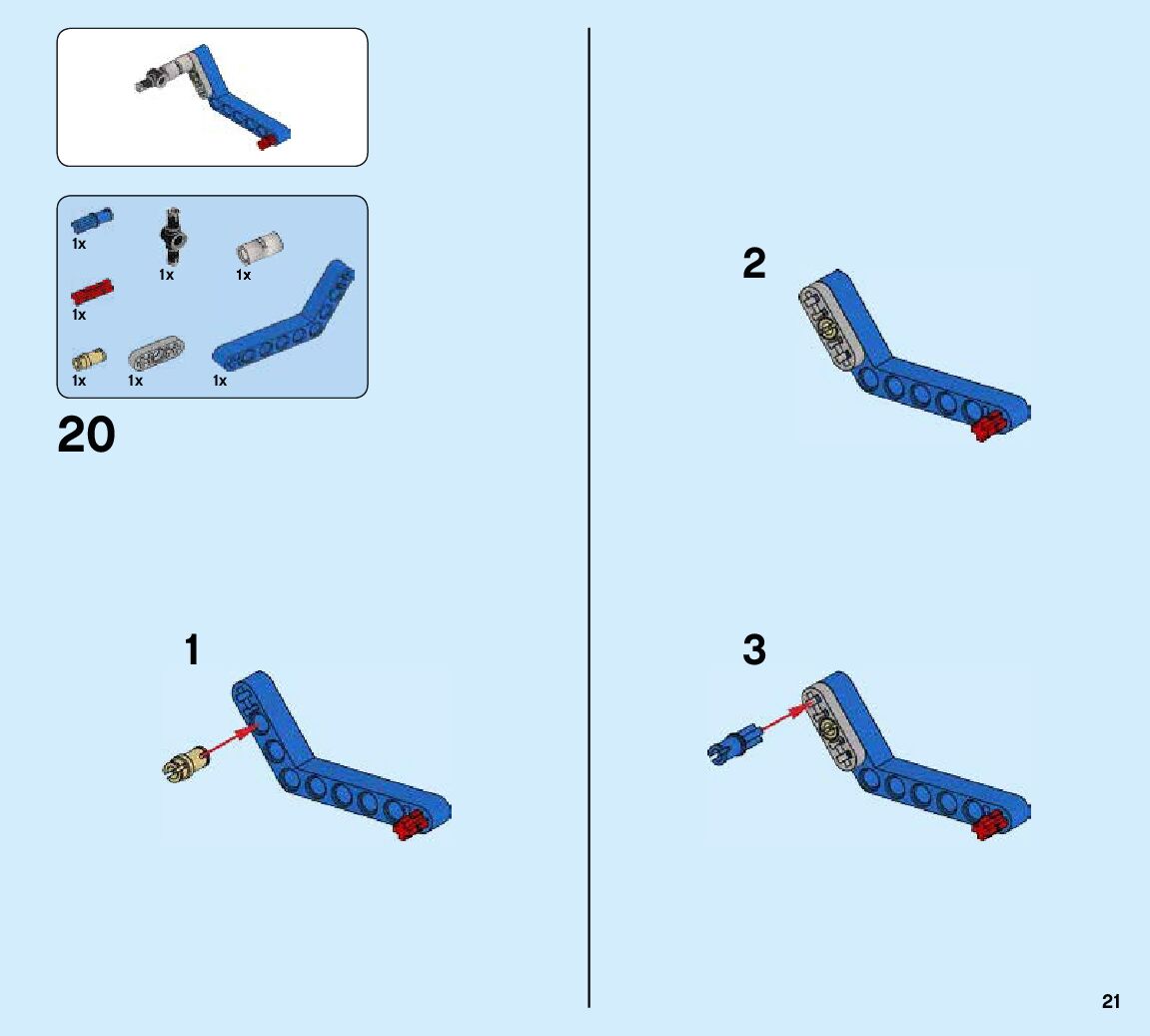 1x
1x
1x
1x
1x
1x
1x

20

1

2

3

21