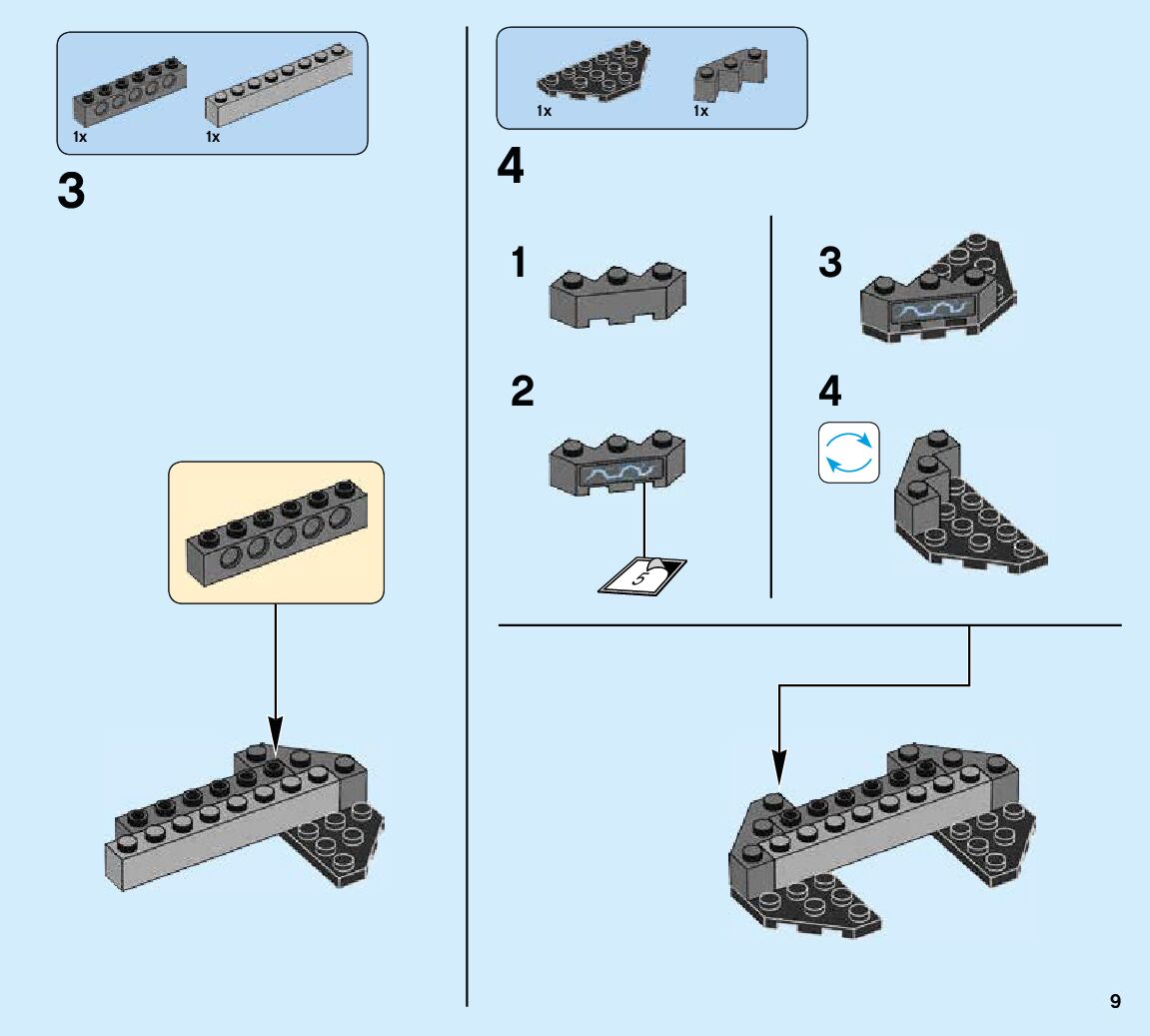 1x 1x

3

1x 1x

4

1

2

5

3

4

9