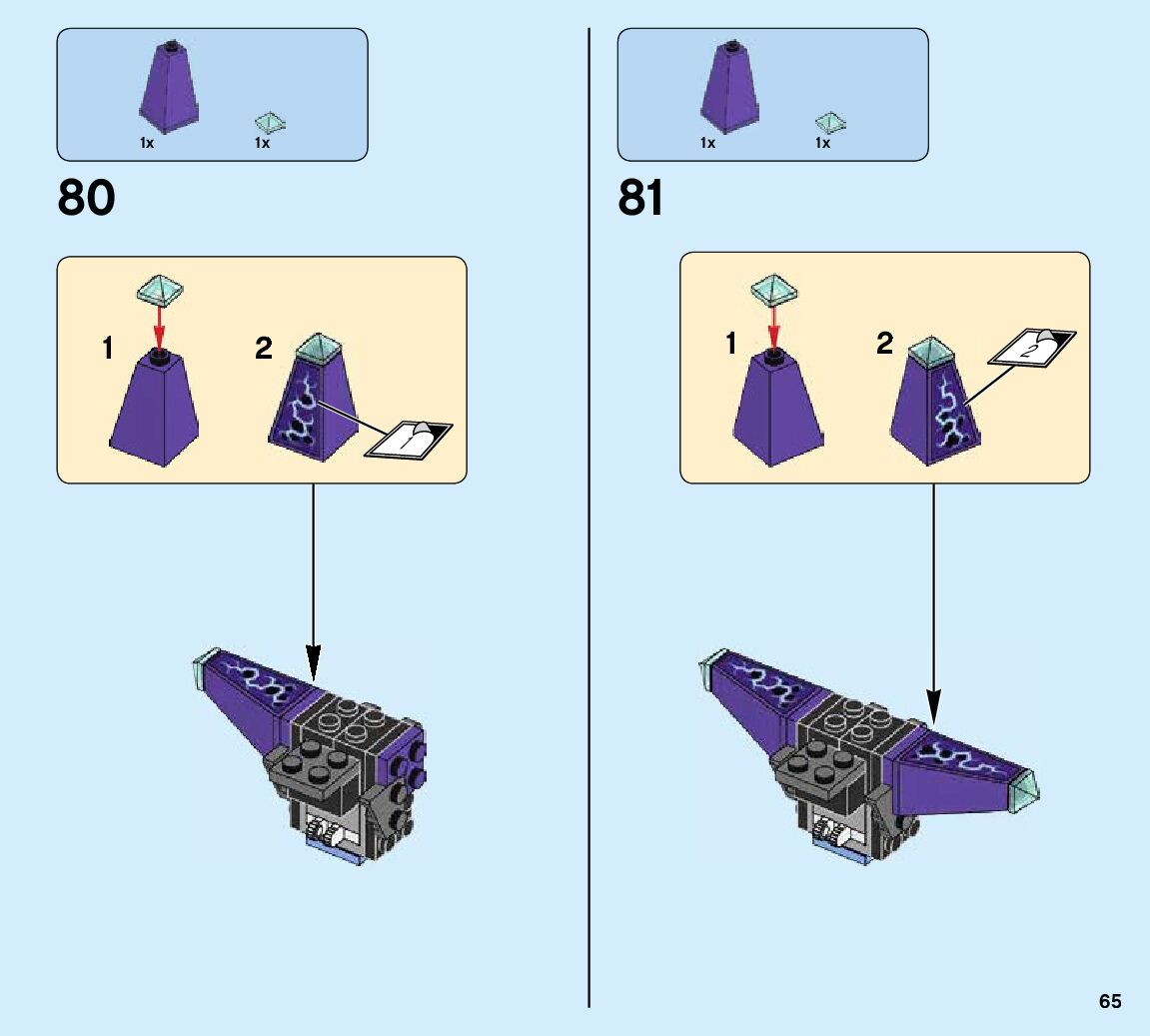 1x 1x

80

1

2

1

1x 1x

81

1

2

2

65