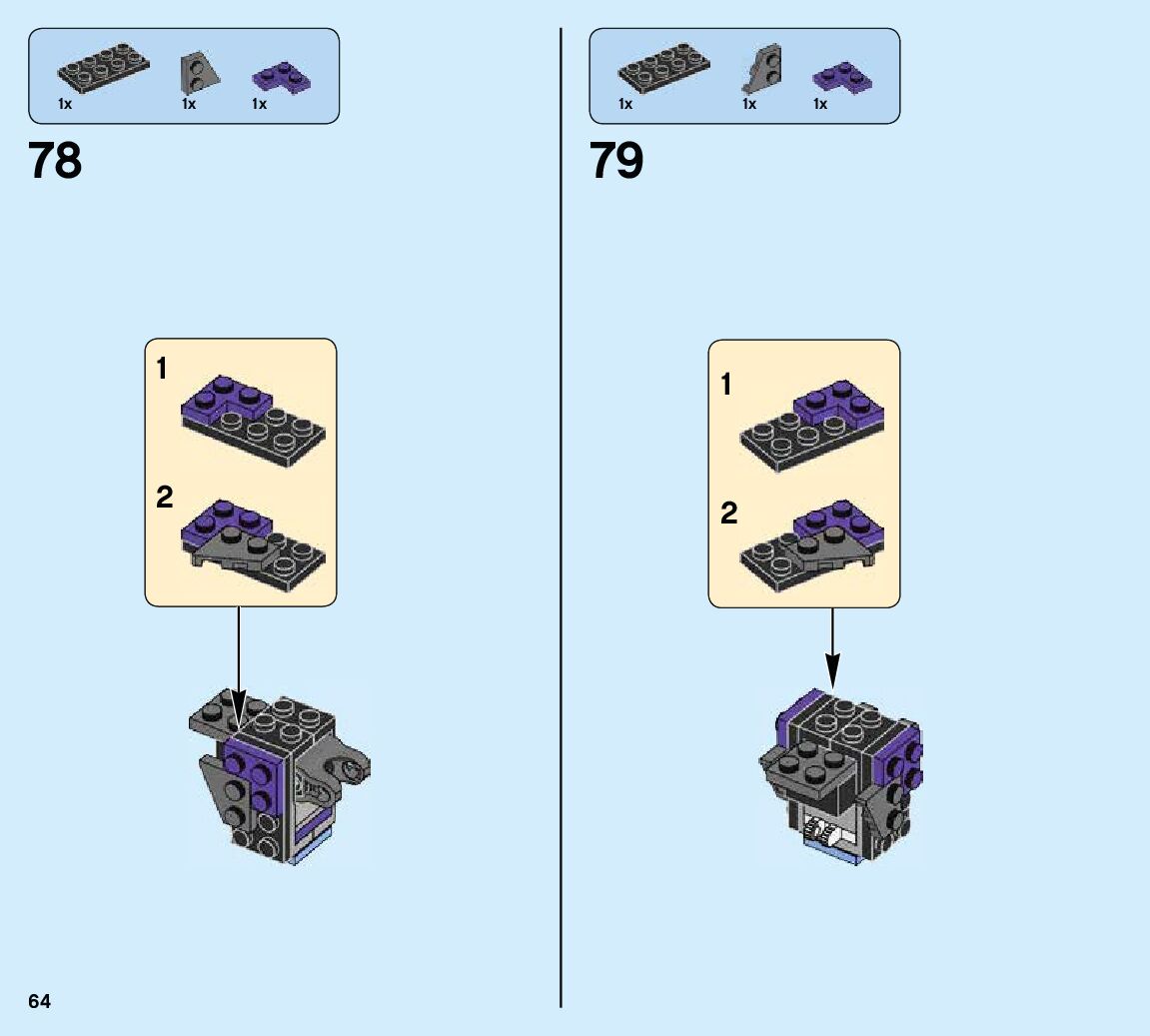 1x 1x 1x

78

1

2

1x 1x 1x

79

1

2

64