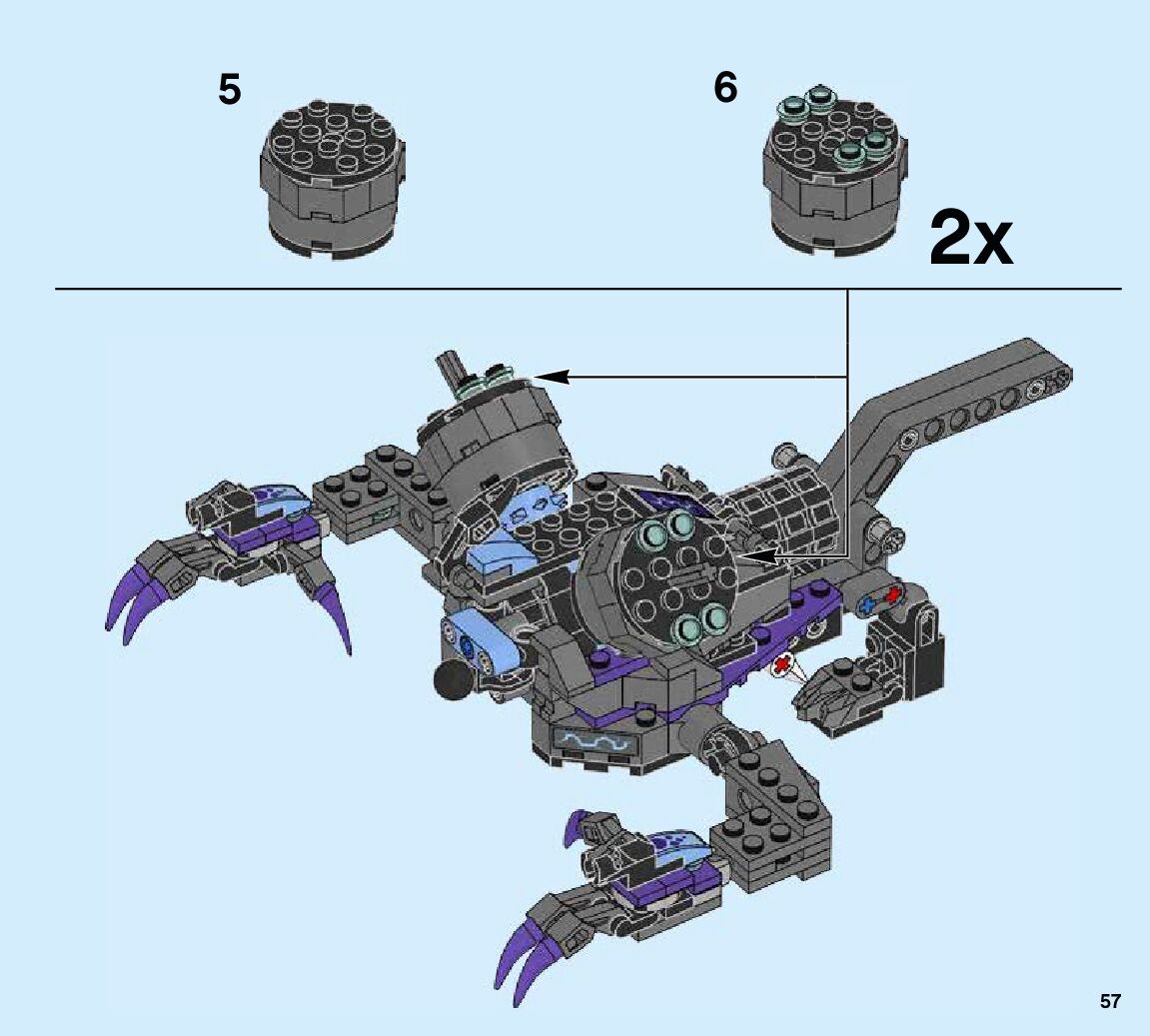 5

6

2x

57