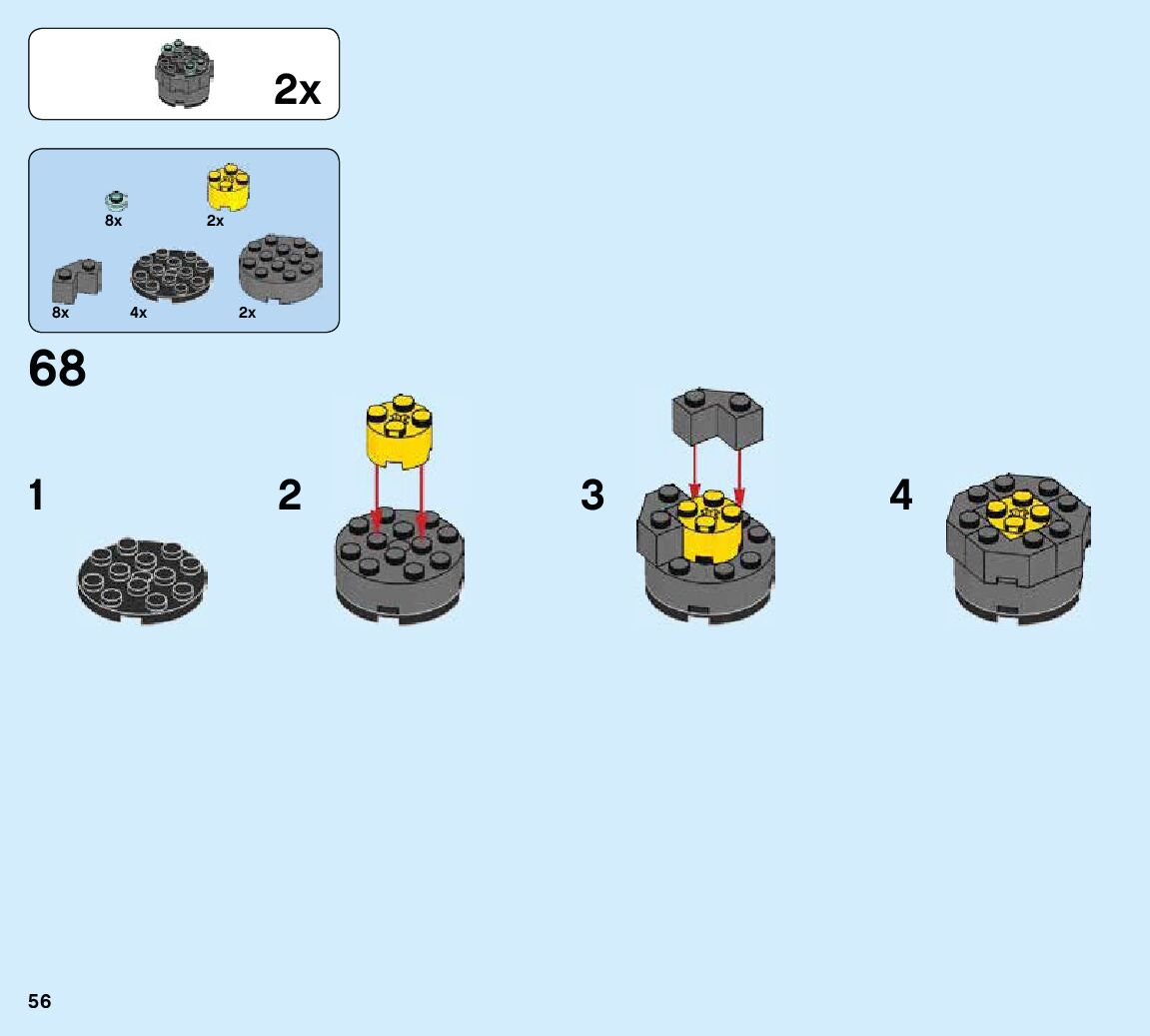 2x

8x
2x
8x
4x
2x

68

1

2

3

4

56