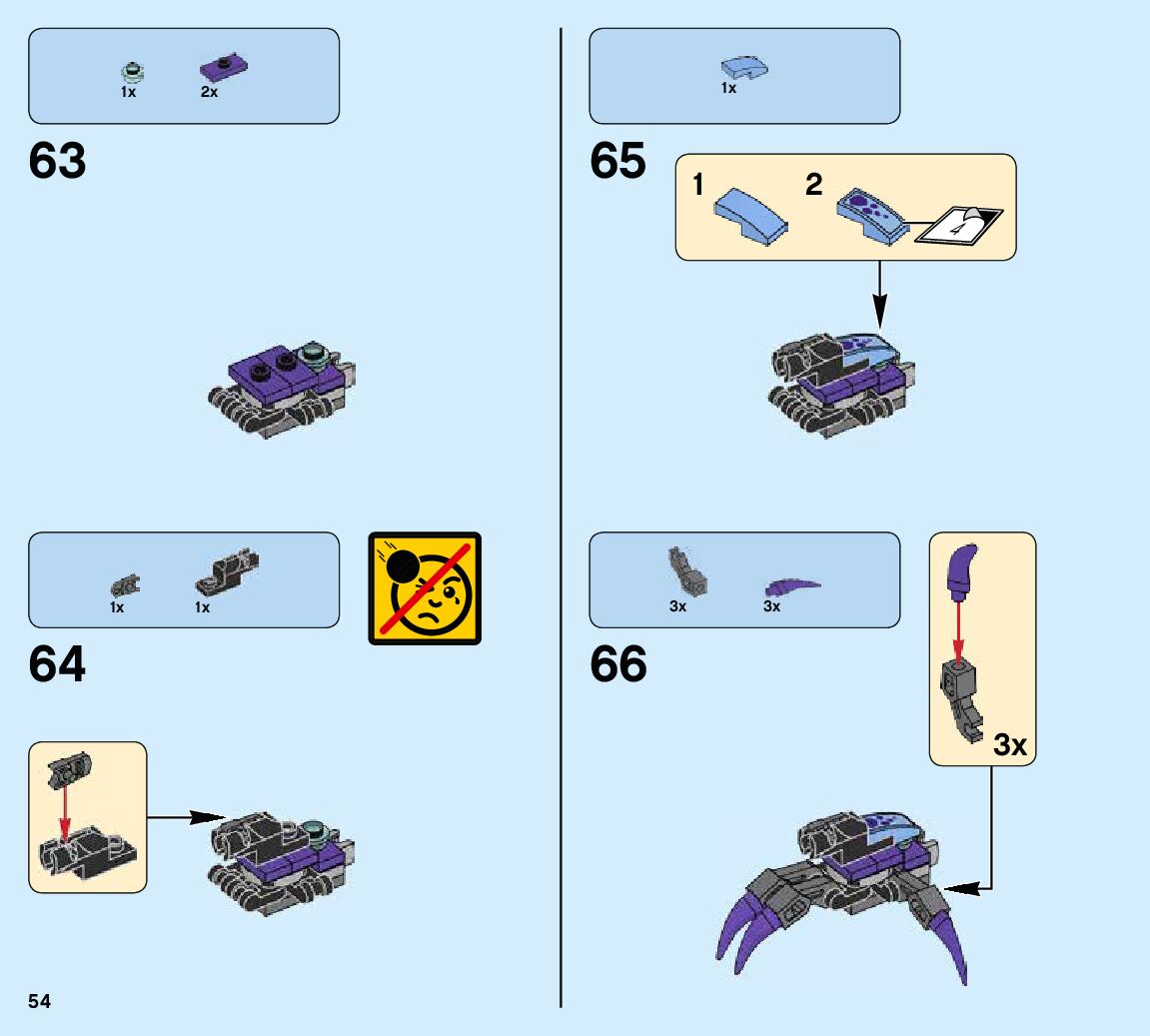 1x 2x

63

1x 1x

64

54

1x

65

1 2

4

3x 3x

66

3x