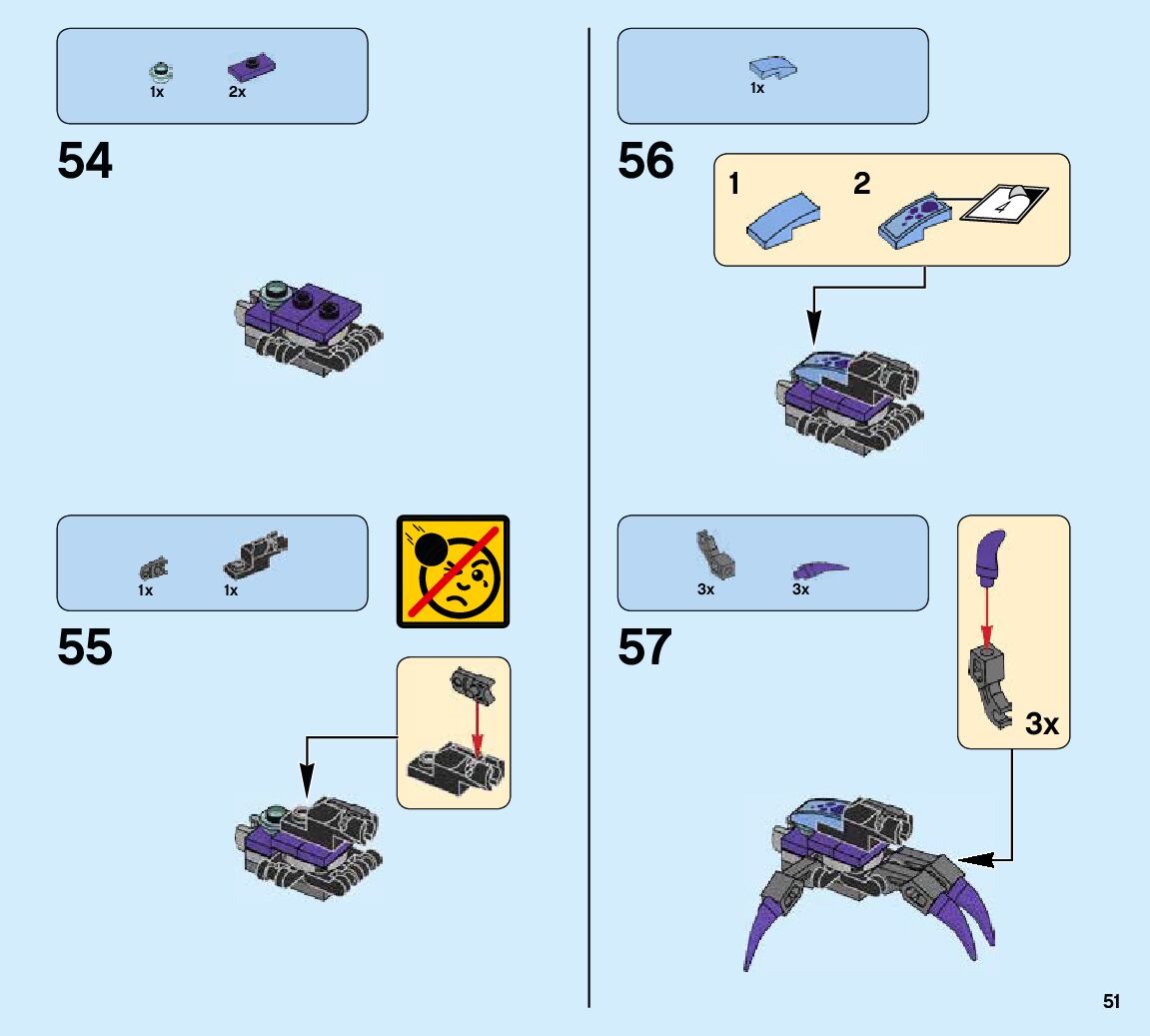 1x 2x

54

1x 1x

55

1x

56

1 2

4

3x 3x

57

3x

51