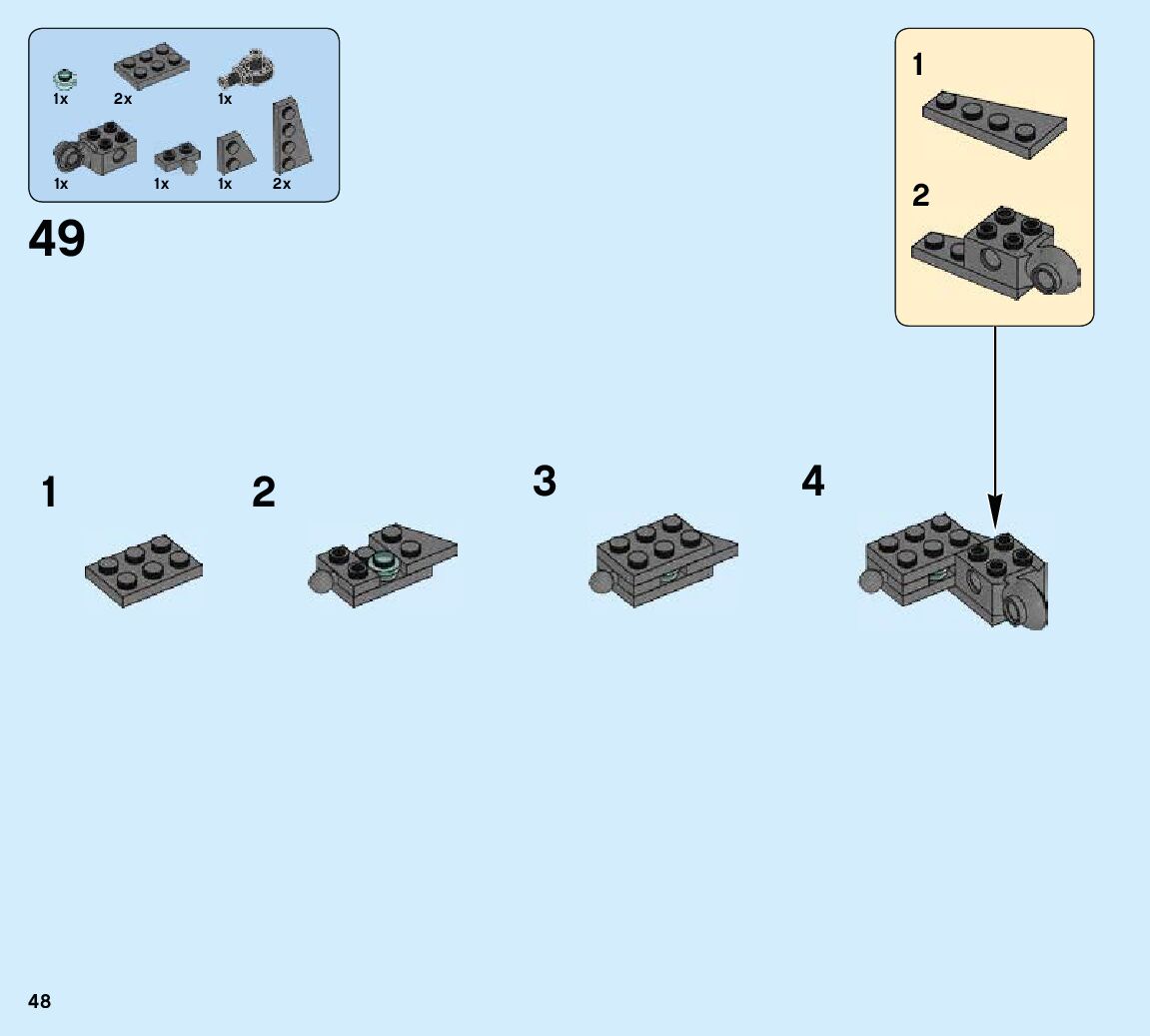 1x 2x 1x
1x 1x 1x 2x

49

1

2

1

2

3

4

48