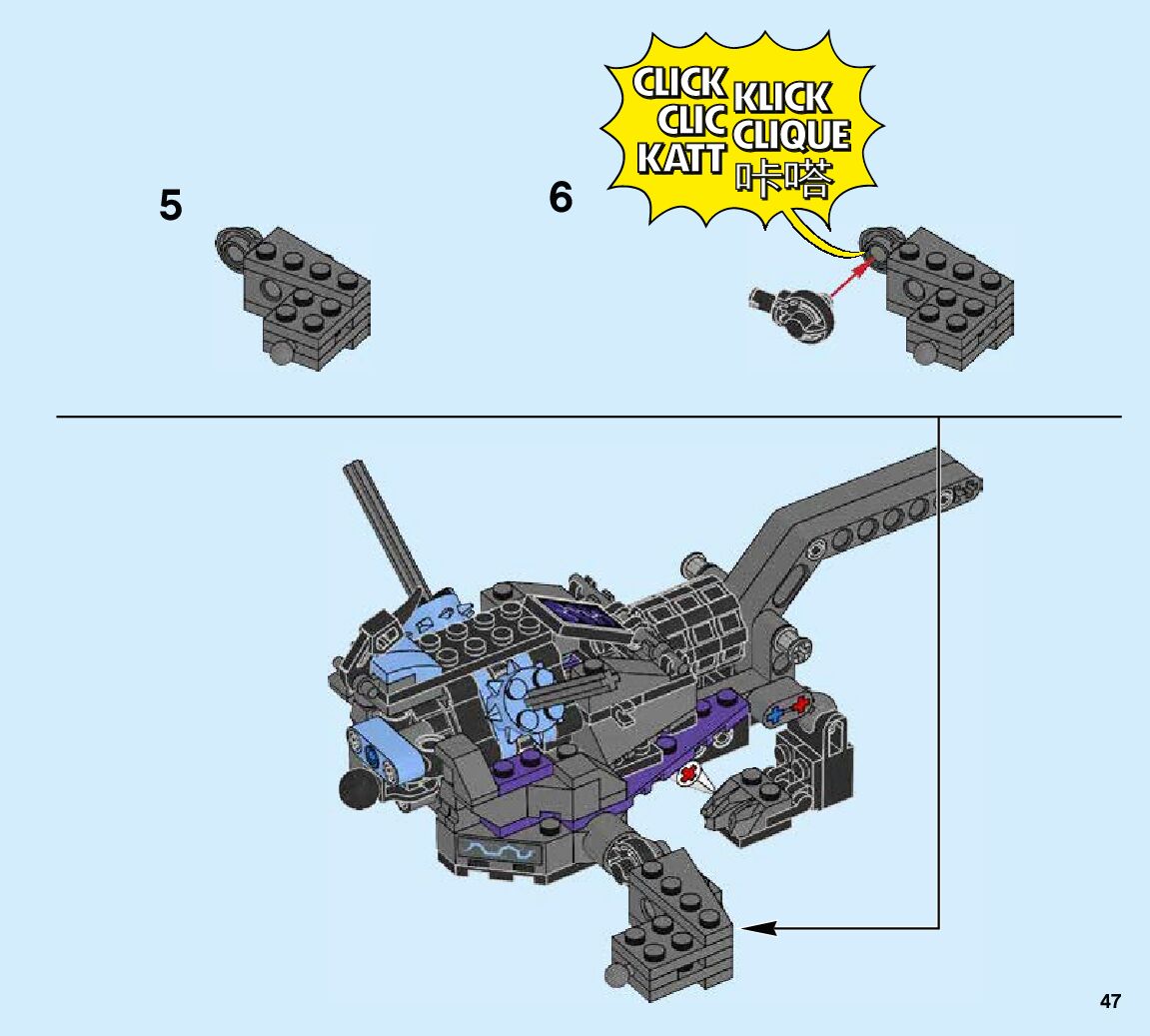 5

6

CLICK
CLIC
KATT
KLICK
CLIQUE
咔嗒

47