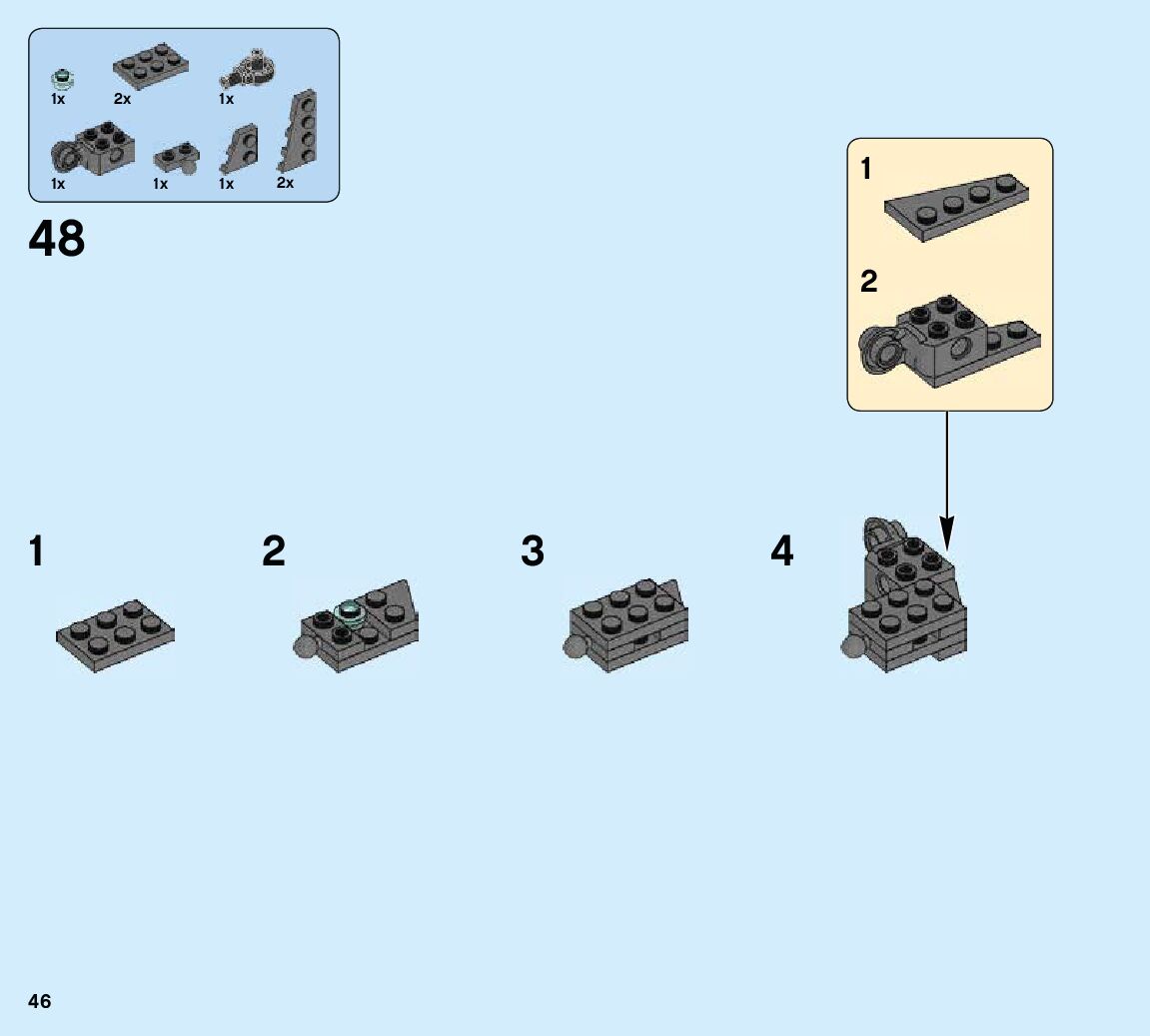 1x 2x 1x
1x 1x 1x 2x

48

1
2

1
2
3
4

46