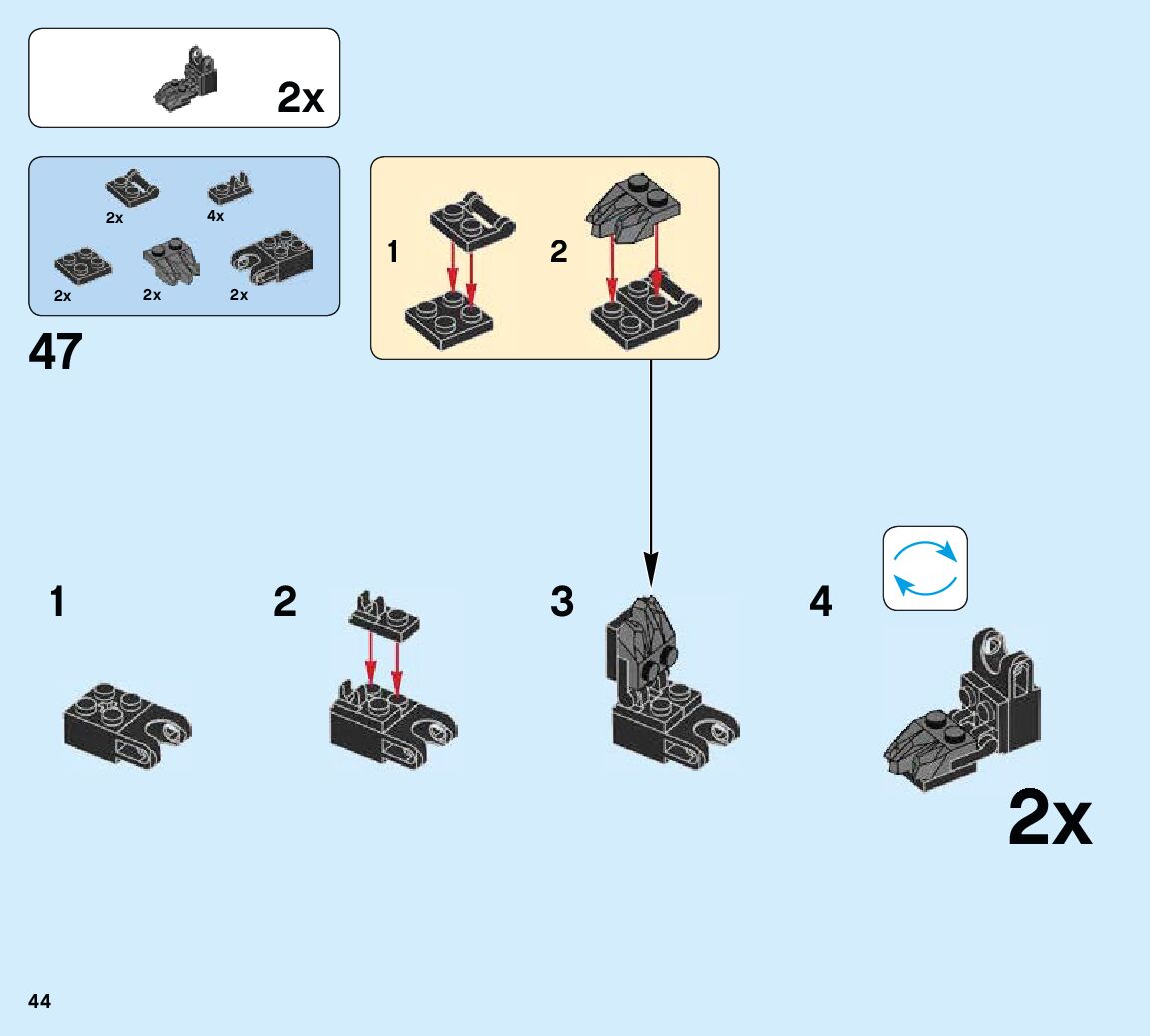 2x

2x
4x
2x
2x
2x

47

1
2

1
2
3
4

2x

44